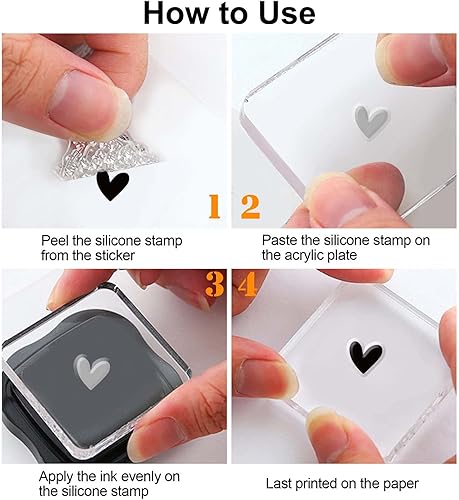 How to Use

1

Peel the silicone stamp from the sticker

2

Paste the silicone stamp on the acrylic plate

3

Apply the ink evenly on the silicone stamp

4

Last printed on the paper