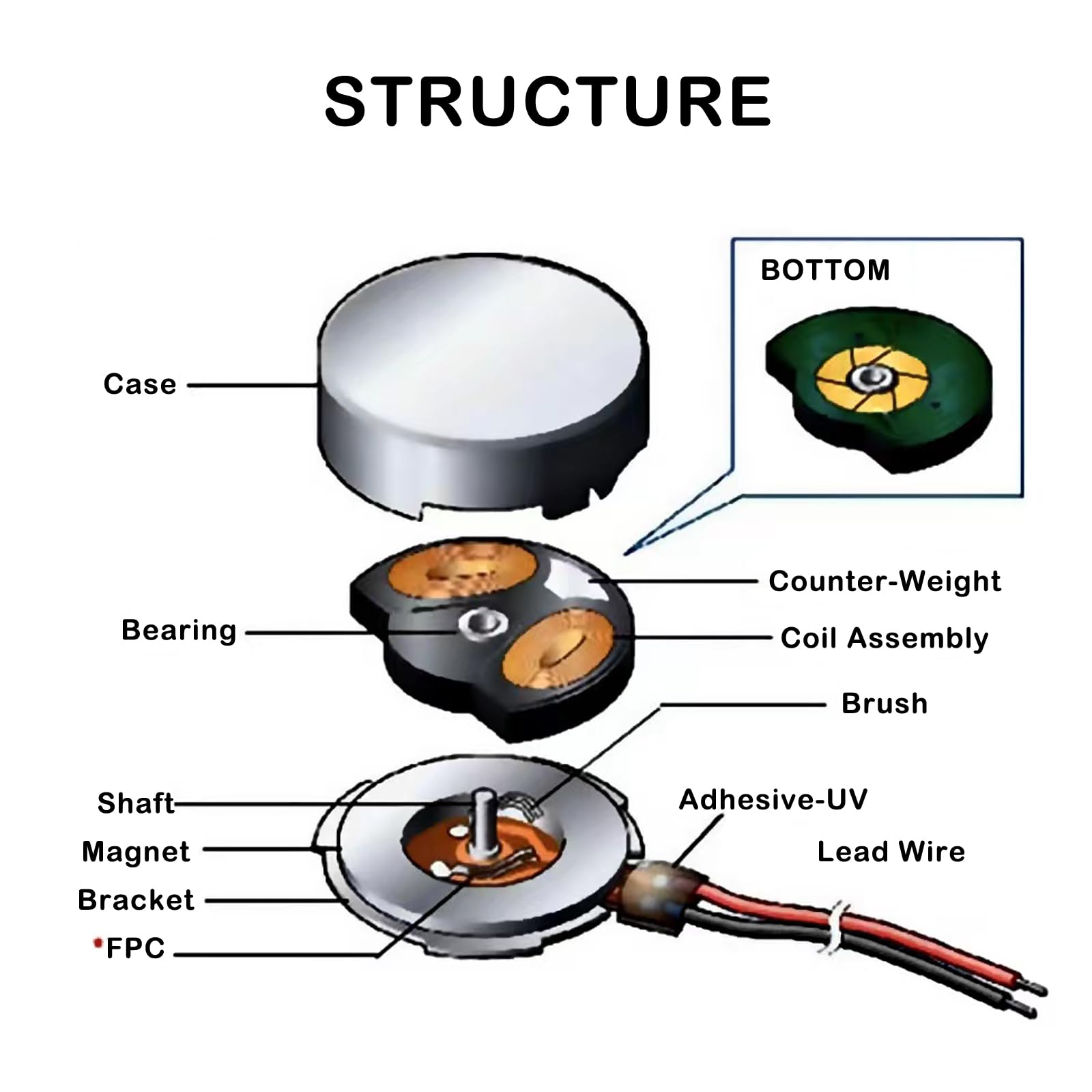 STRUCTURE

BOTTOM

Case

Counter-Weight

Bearing

Coil Assembly

Brush

Shaft

Adhesive-UV

Magnet

Lead Wire

Bracket

FPC