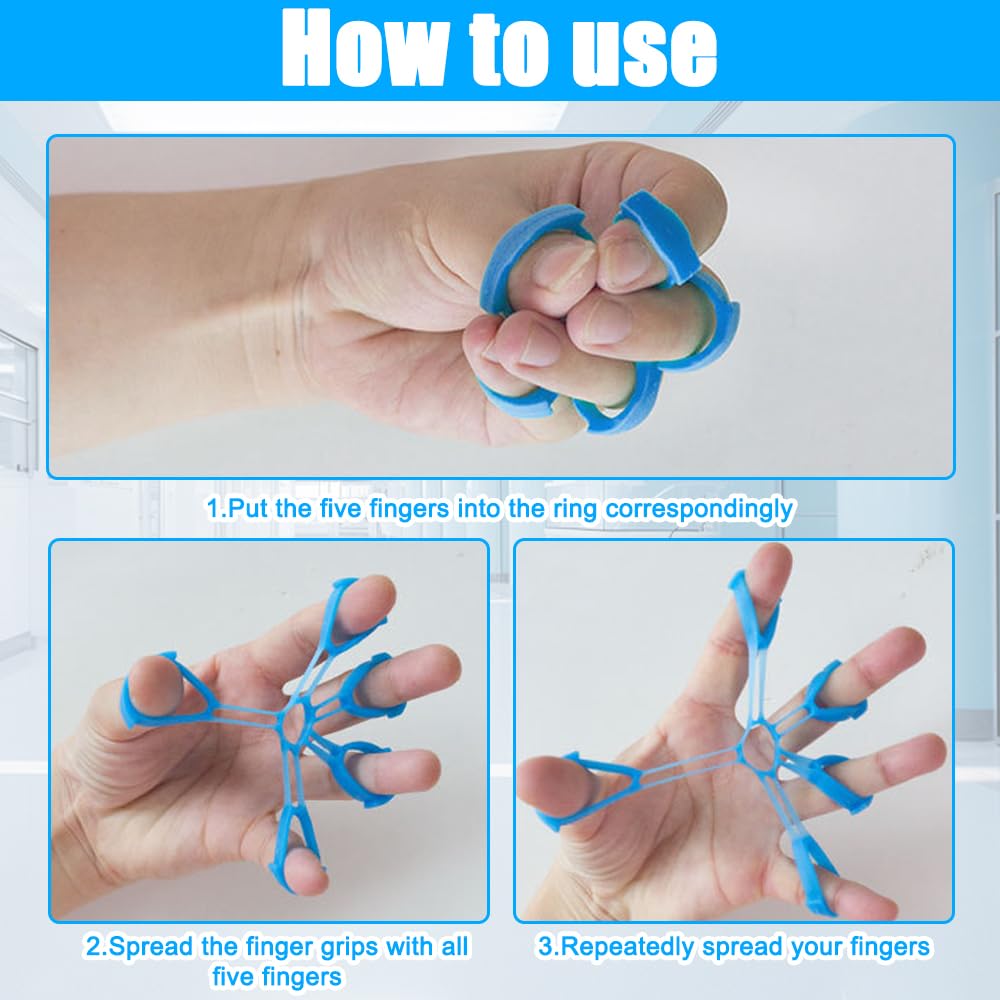 How to use

1.Put the five fingers into the ring correspondingly

2.Spread the finger grips with all five fingers

3.Repeatedly spread your fingers