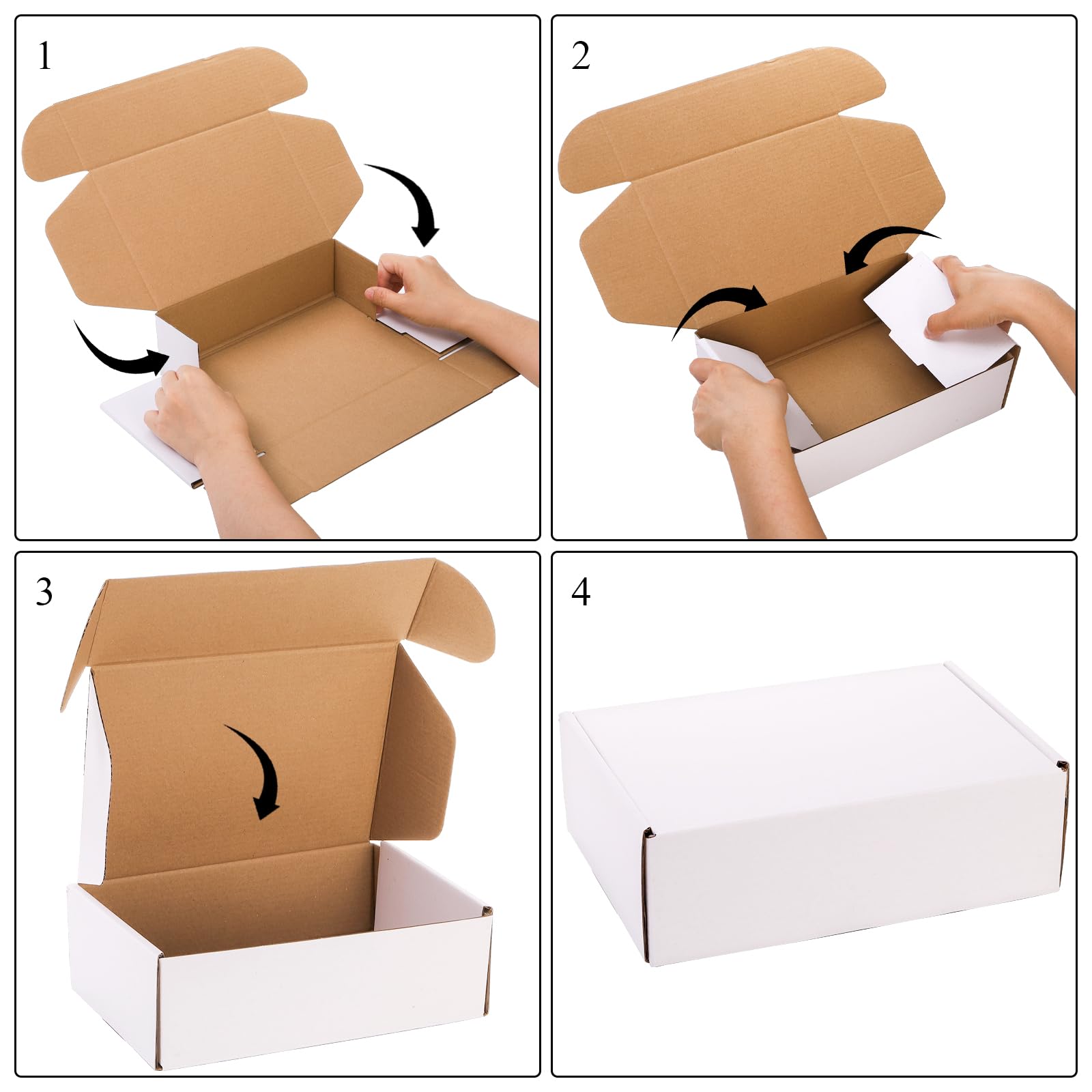 1

2

3

4