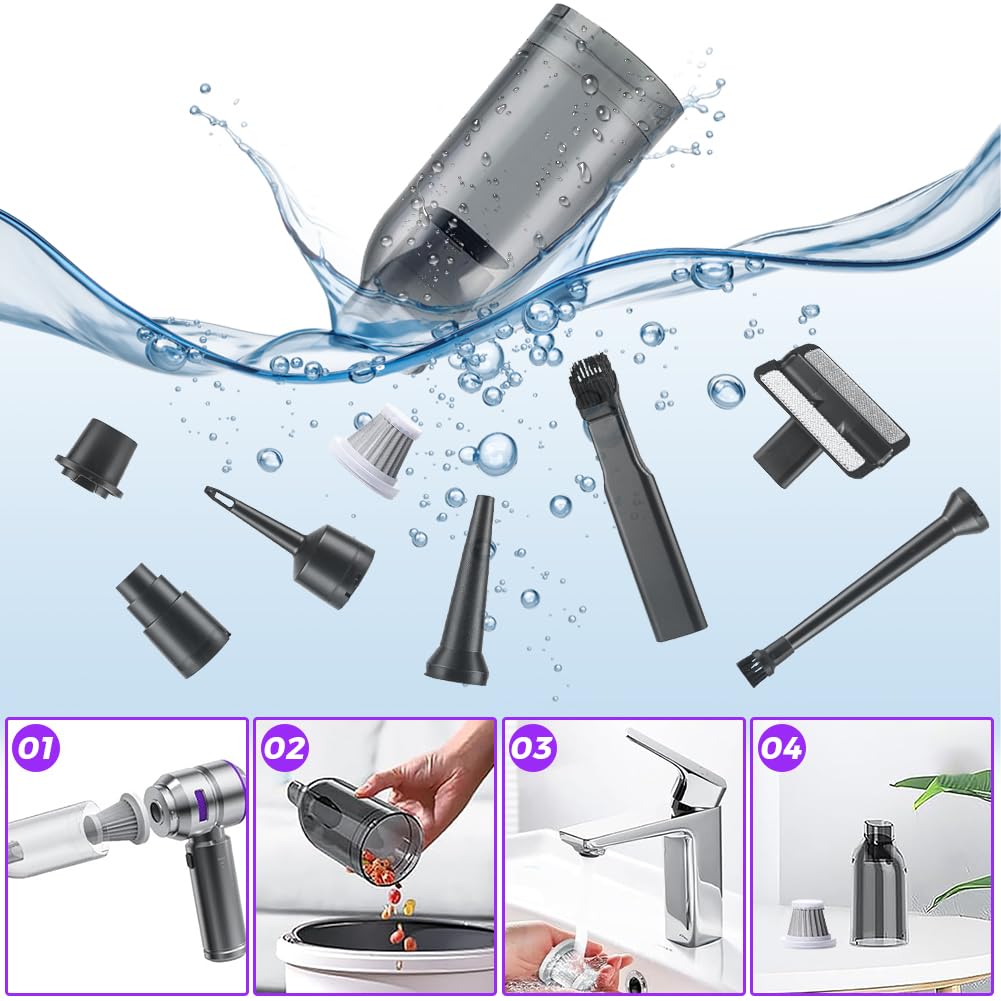 01
02
03
04