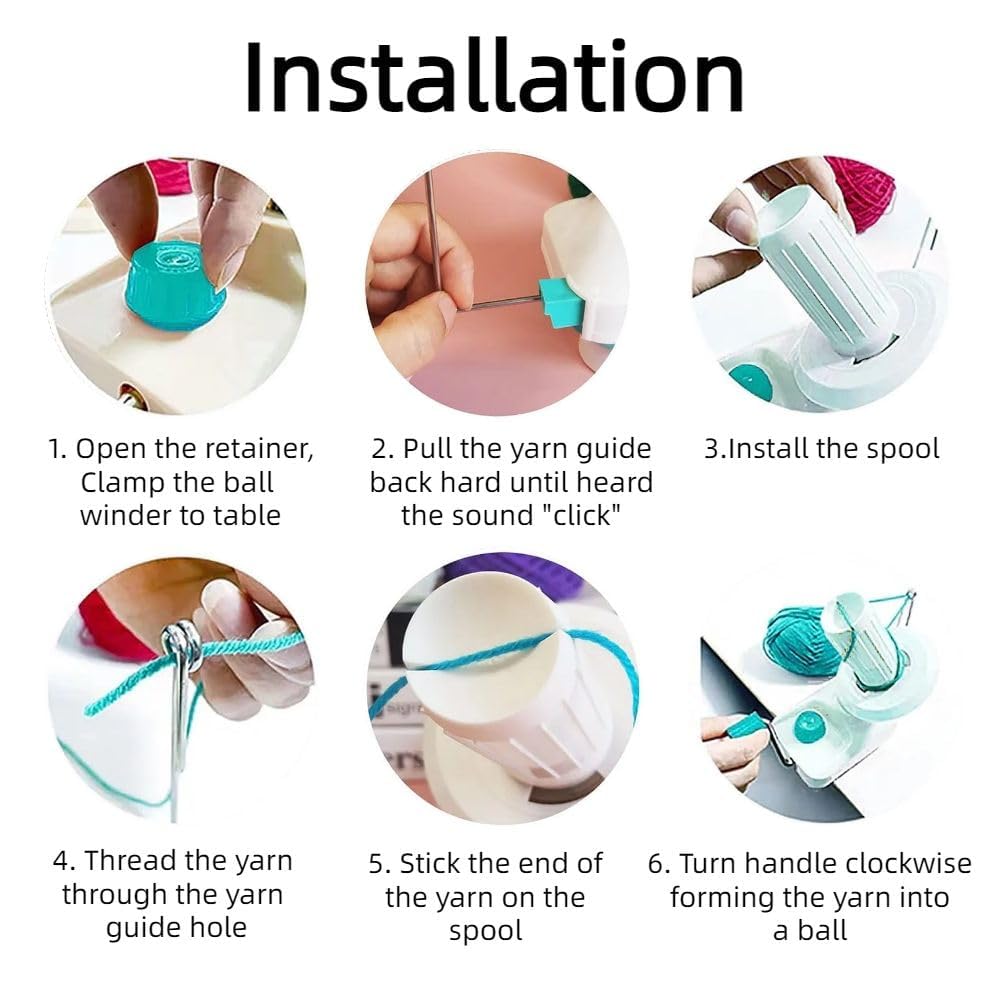 Installation

1. Open the retainer, Clamp the ball winder to table

2. Pull the yarn guide back hard until heard the sound "click"

3.Install the spool

4. Thread the yarn through the yarn guide hole

5. Stick the end of the yarn on the spool

6. Turn handle clockwise forming the yarn into a ball