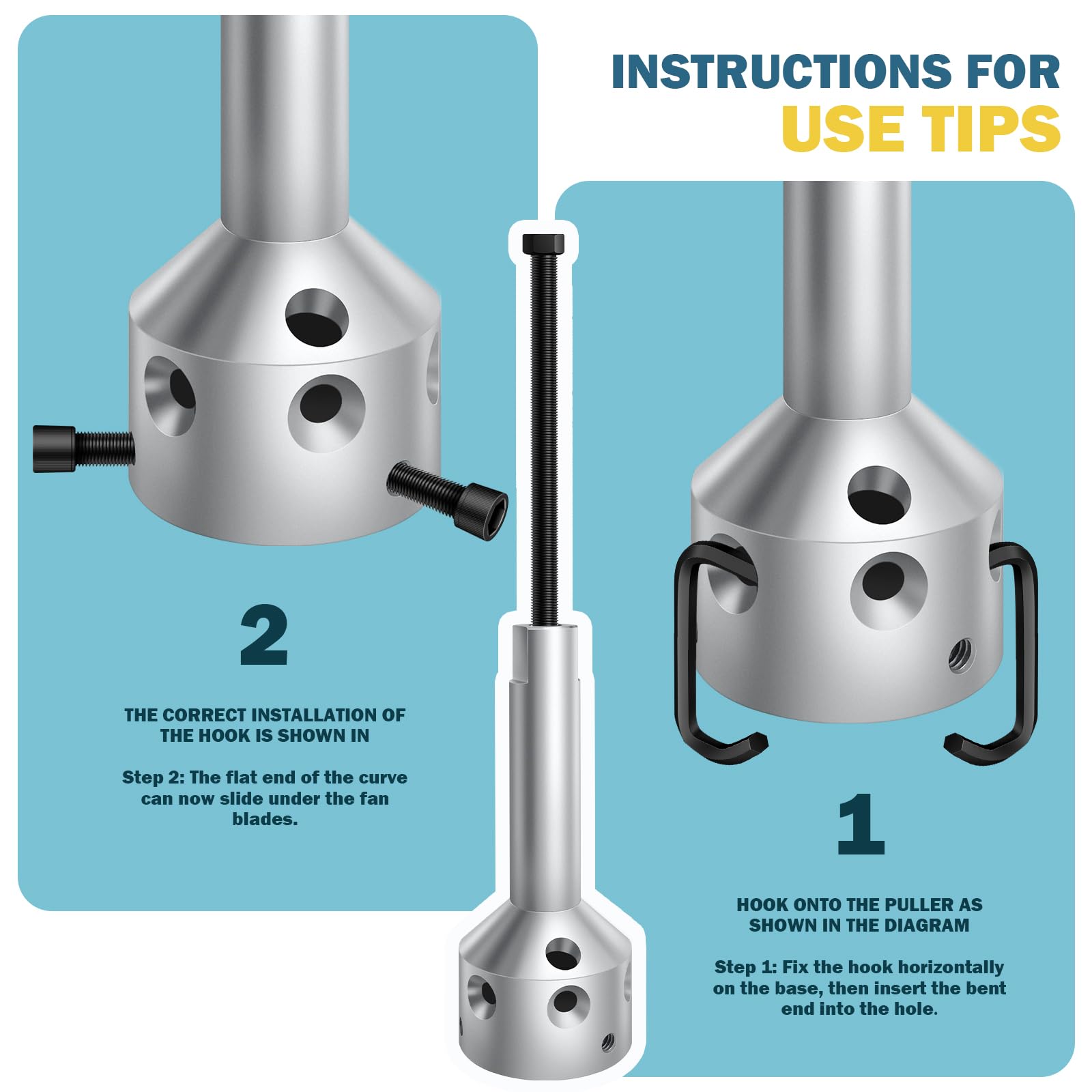 INSTRUCTIONS FOR
USE TIPS

2

THE CORRECT INSTALLATION OF THE HOOK IS SHOWN IN

Step 2: The flat end of the curve can now slide under the fan blades.

1

HOOK ONTO THE PULLER AS SHOWN IN THE DIAGRAM

Step 1: Fix the hook horizontally on the base, then insert the bent end into the hole.