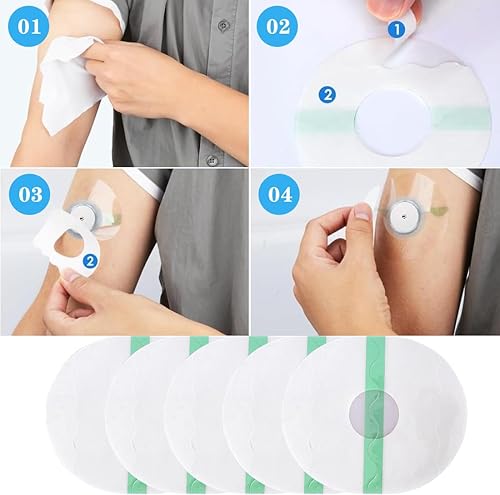 01

02

1

2

03

2

04