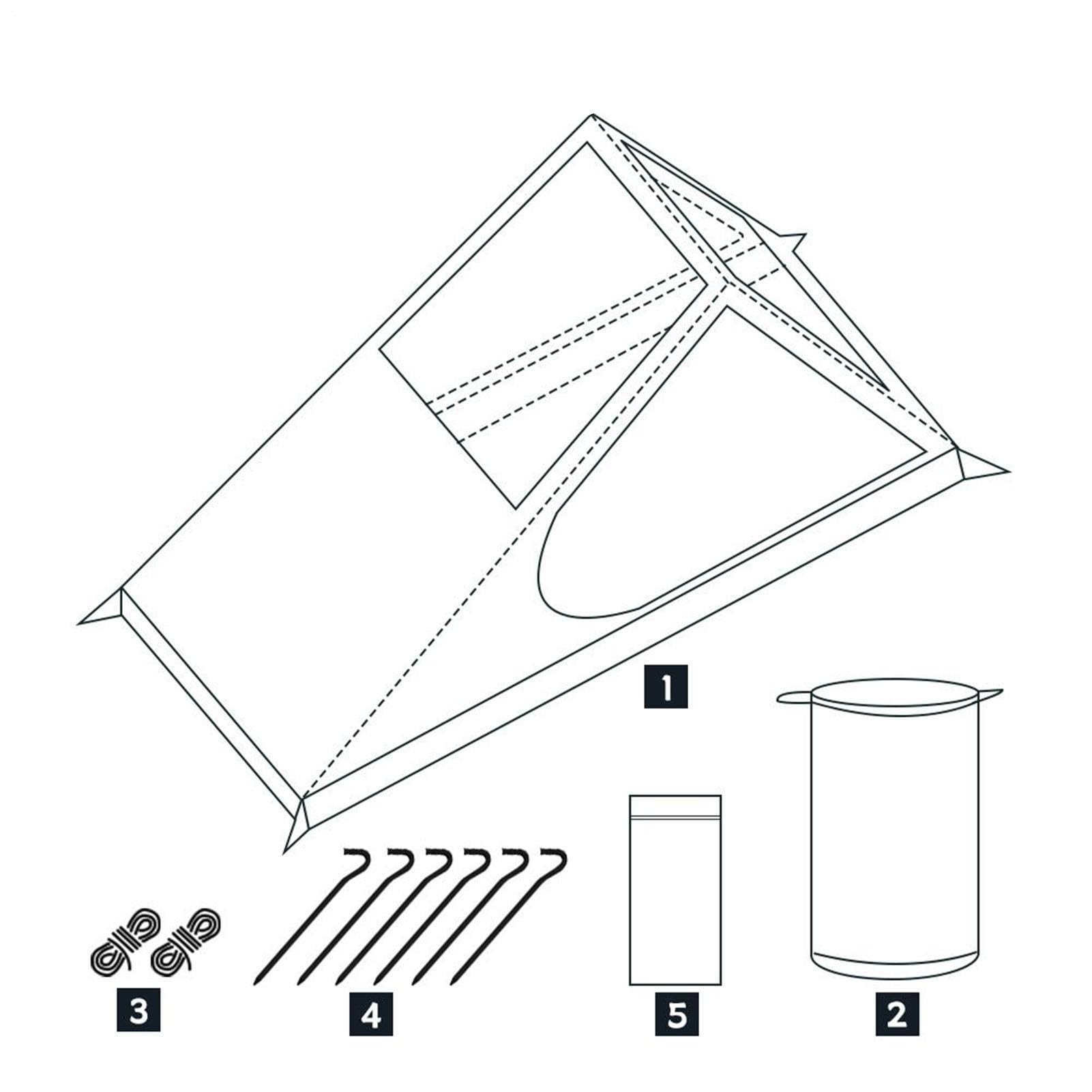 1

3

4

5

2