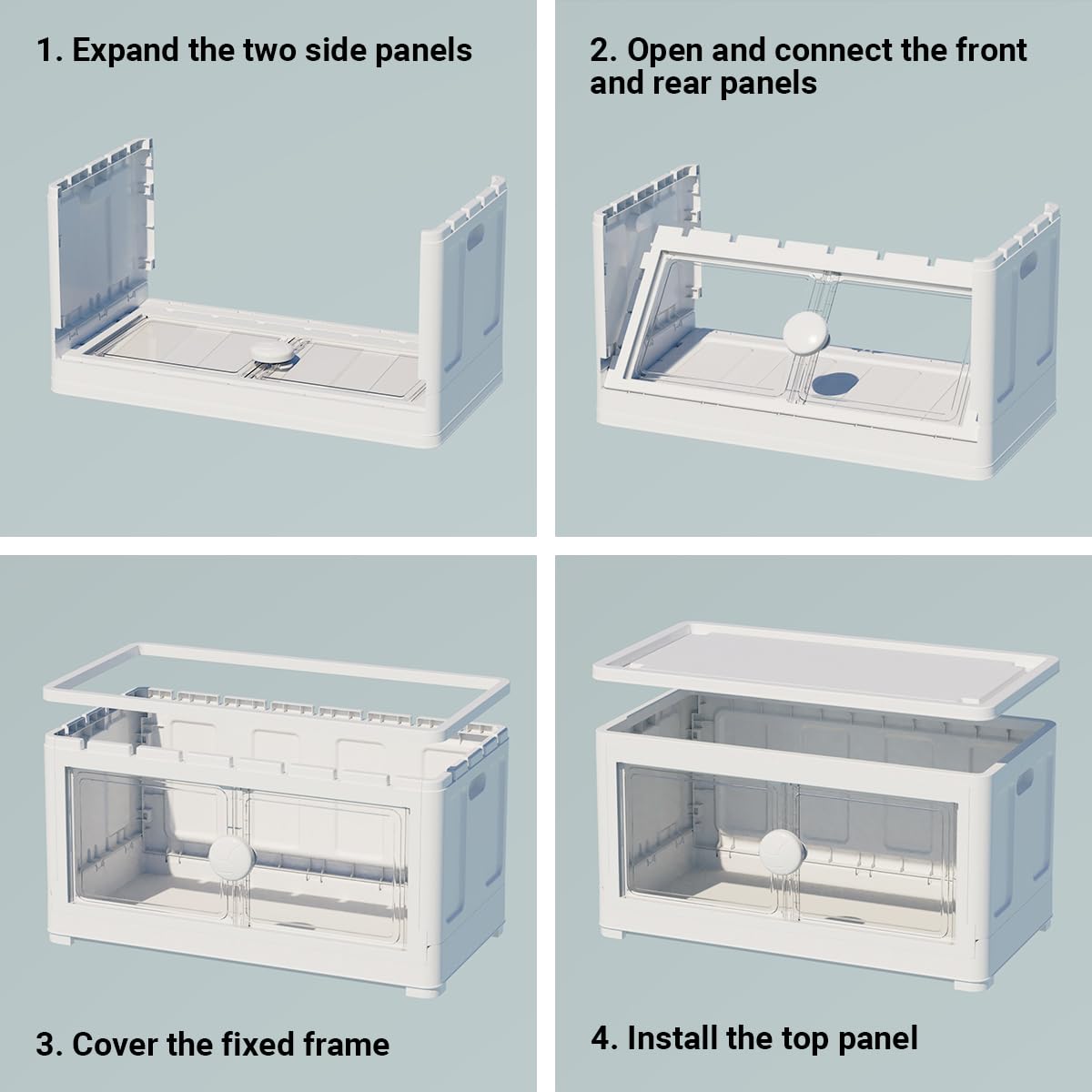 1. Expand the two side panels

2. Open and connect the front and rear panels

3. Cover the fixed frame

4. Install the top panel