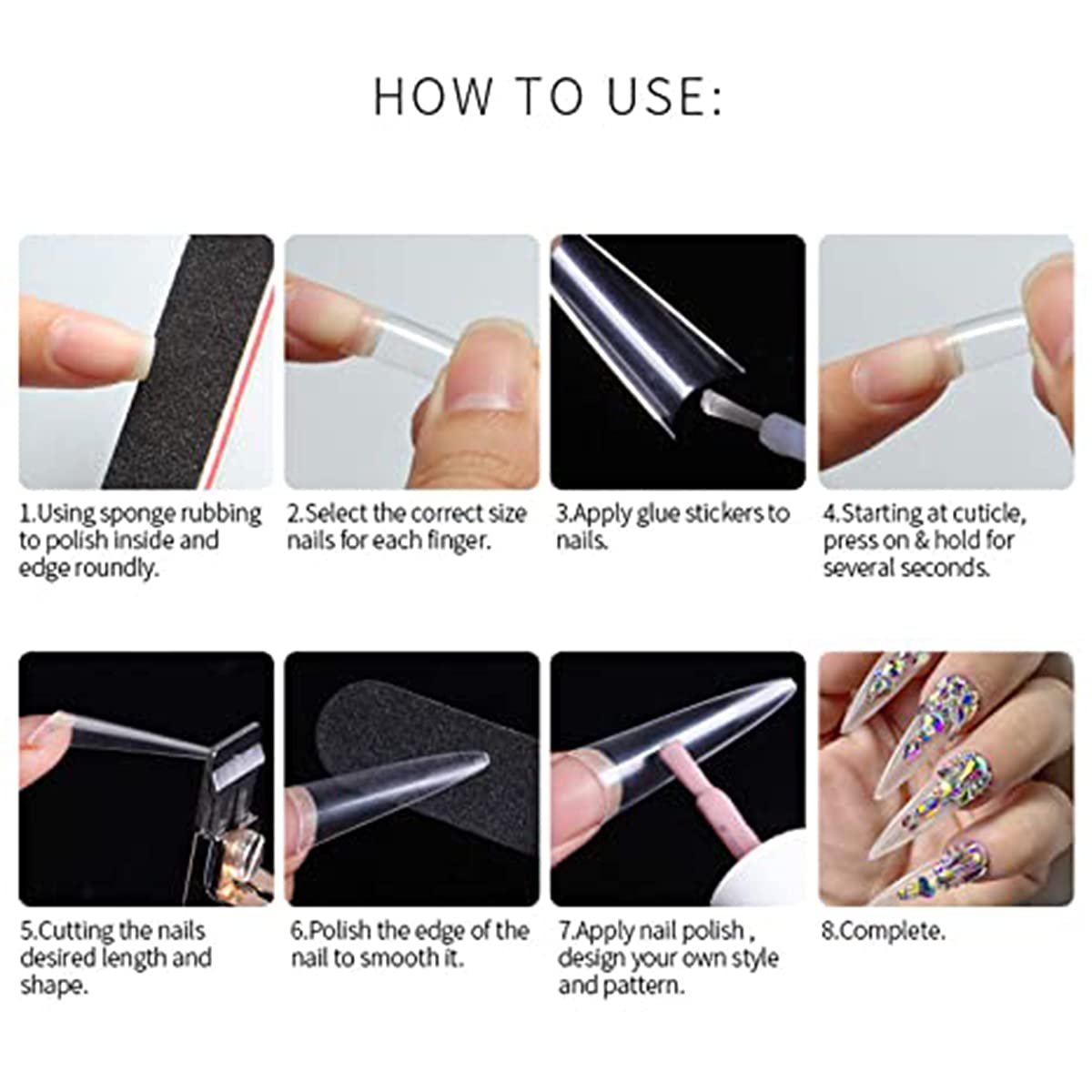 HOW TO USE:

1.Using sponge rubbing to polish inside and edge roundly.

2.Select the correct size nails for each finger.

3.Apply glue stickers to nails.

4.Starting at cuticle, press on & hold for several seconds.

5.Cutting the nails desired length and shape.

6.Polish the edge of the nail to smooth it.

7.Apply nail polish , design your own style and pattern.

8.Complete.