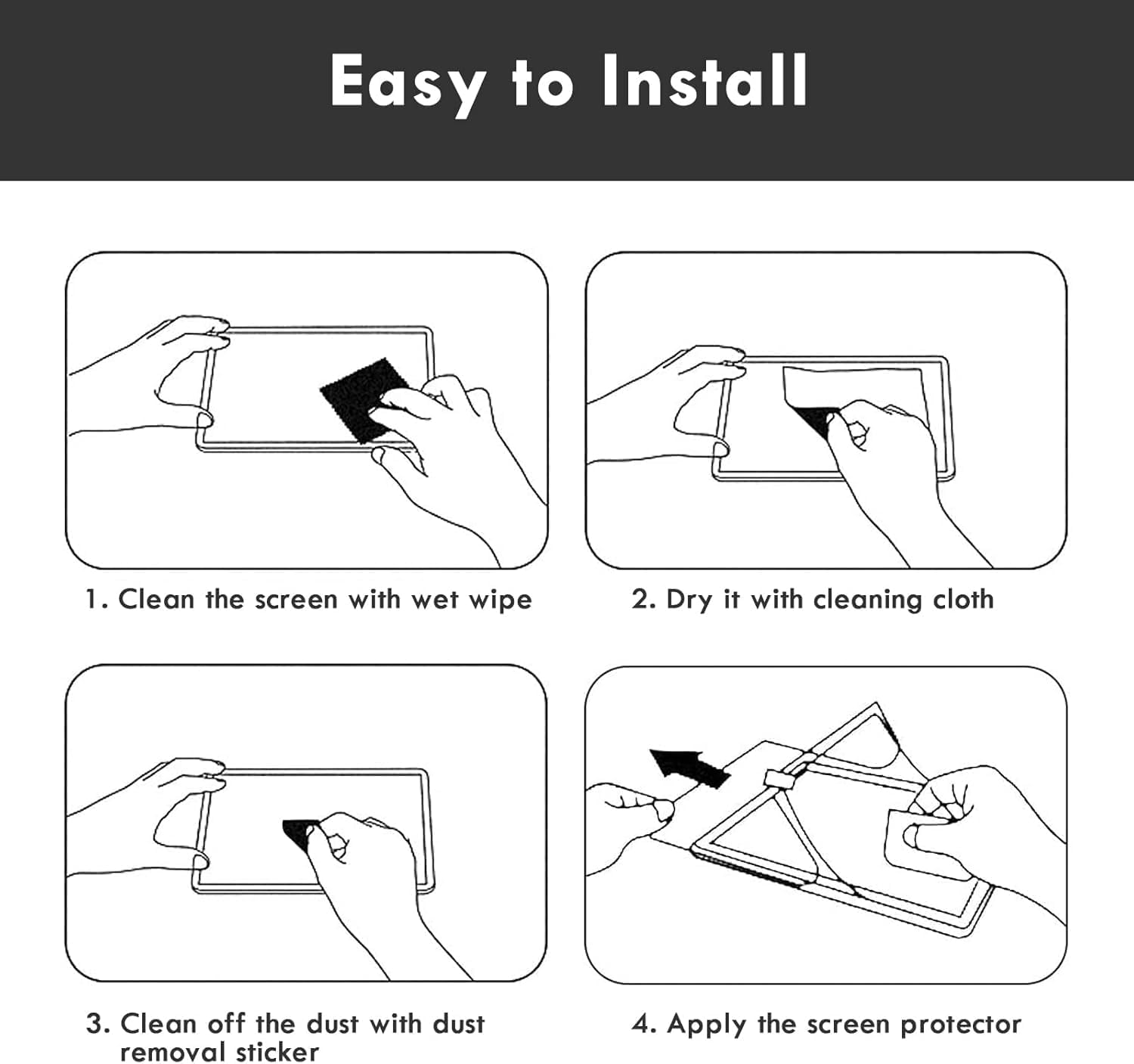 Easy to Install

1. Clean the screen with wet wipe

2. Dry it with cleaning cloth

3. Clean off the dust with dust removal sticker

4. Apply the screen protector