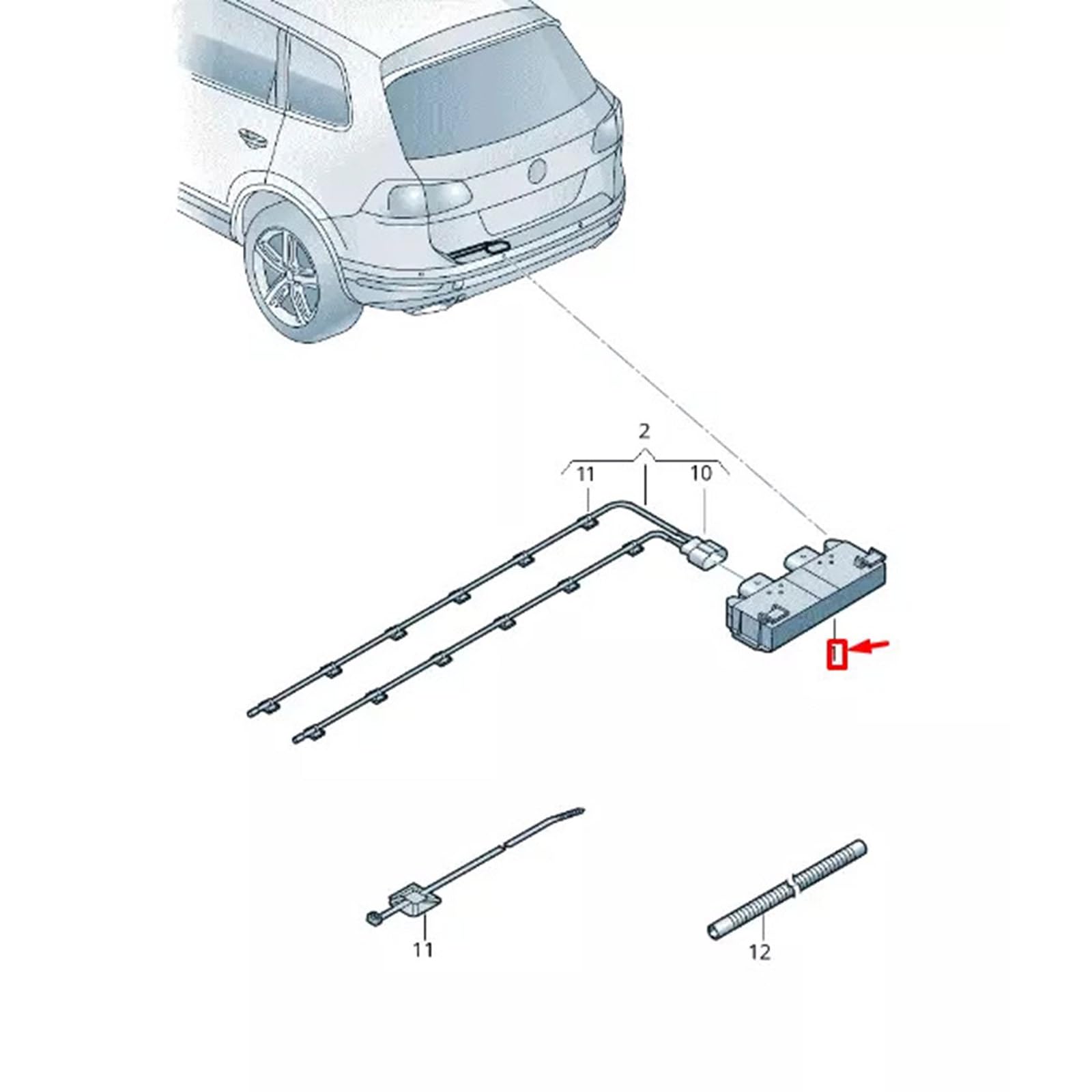 2
11
10
1
11
12