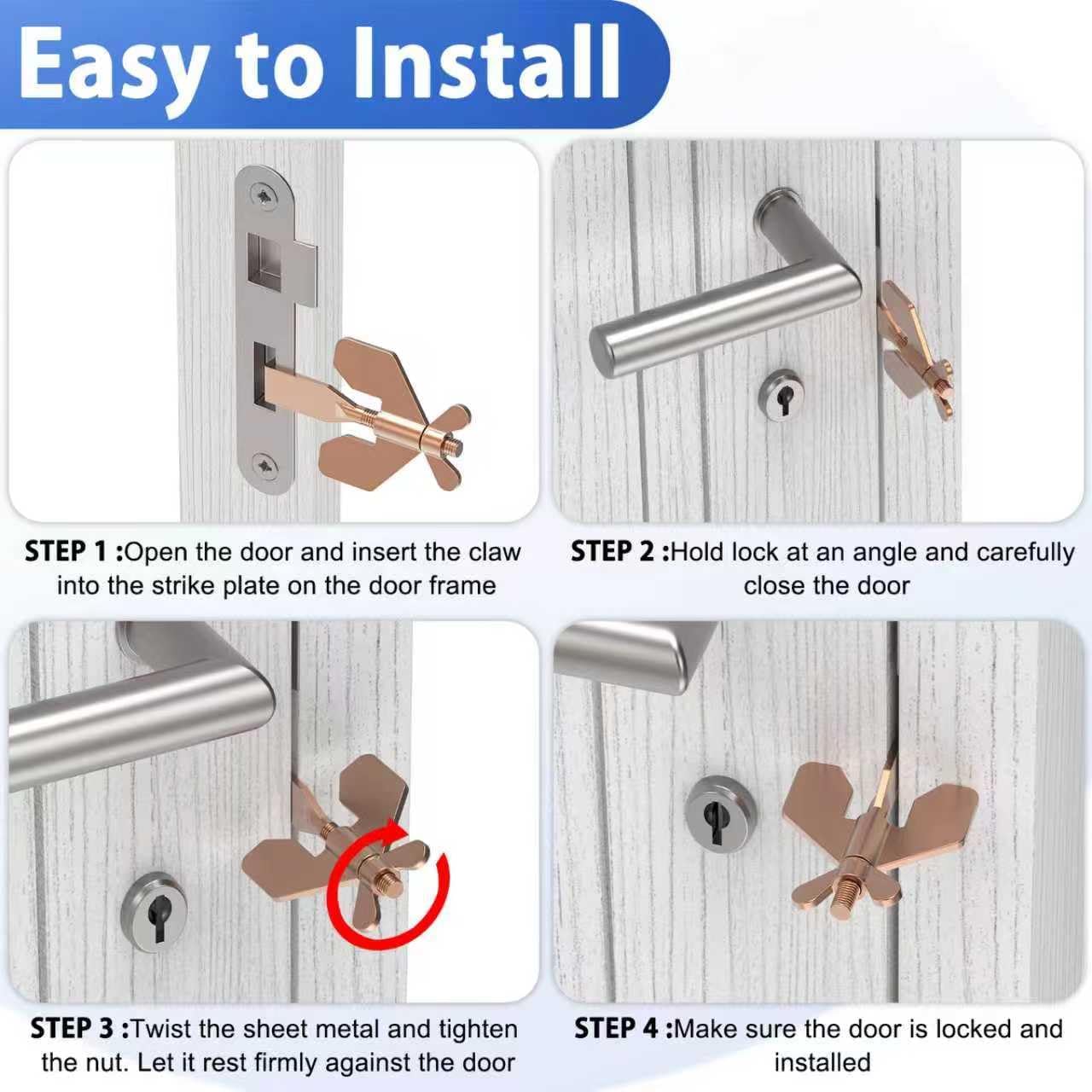 Easy to Install

STEP 1 :Open the door and insert the claw into the strike plate on the door frame

STEP 2 :Hold lock at an angle and carefully close the door

STEP 3 :Twist the sheet metal and tighten the nut. Let it rest firmly against the door

STEP 4 :Make sure the door is locked and installed