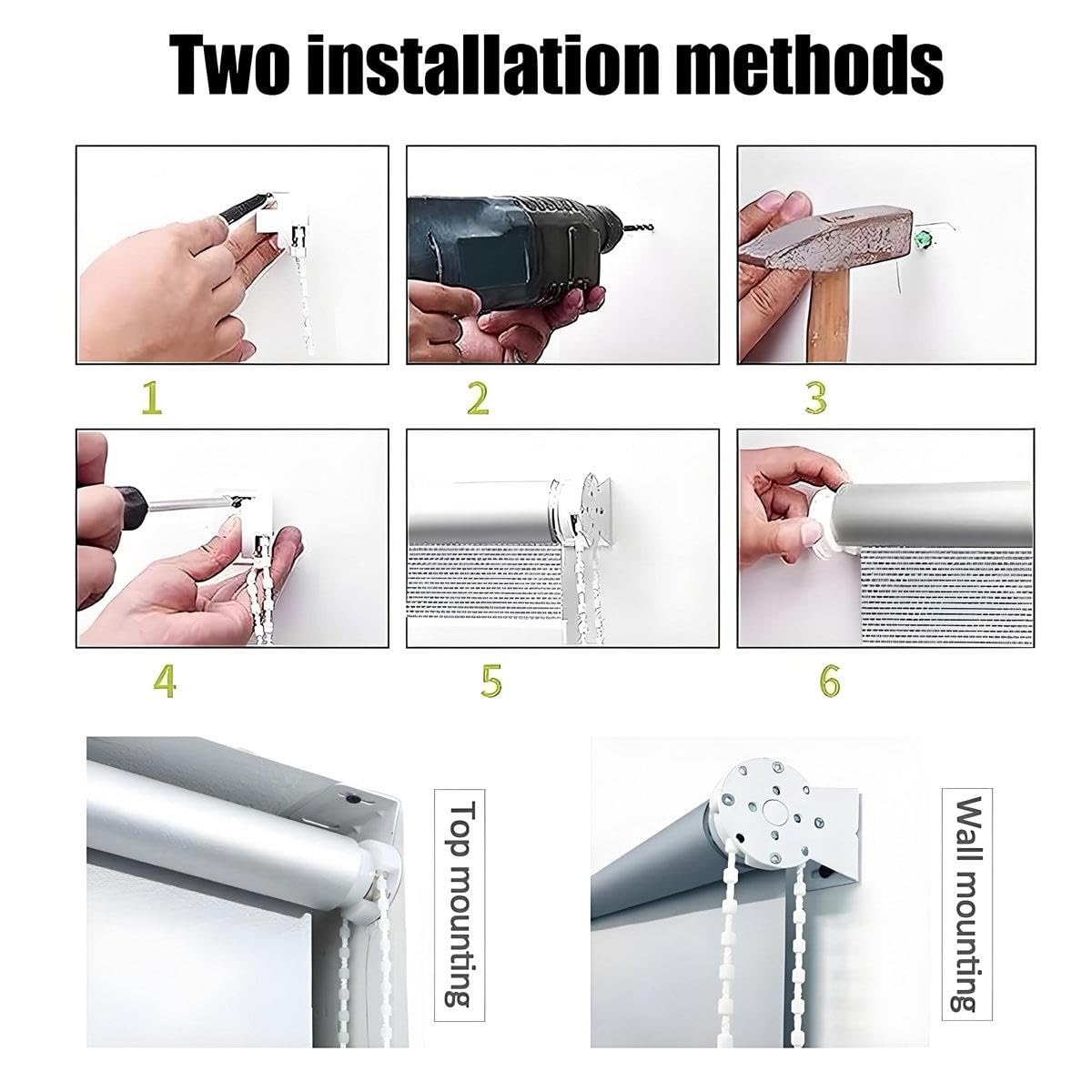 Two installation methods

1

2

3

4

5

6

Top mounting

Wall mounting