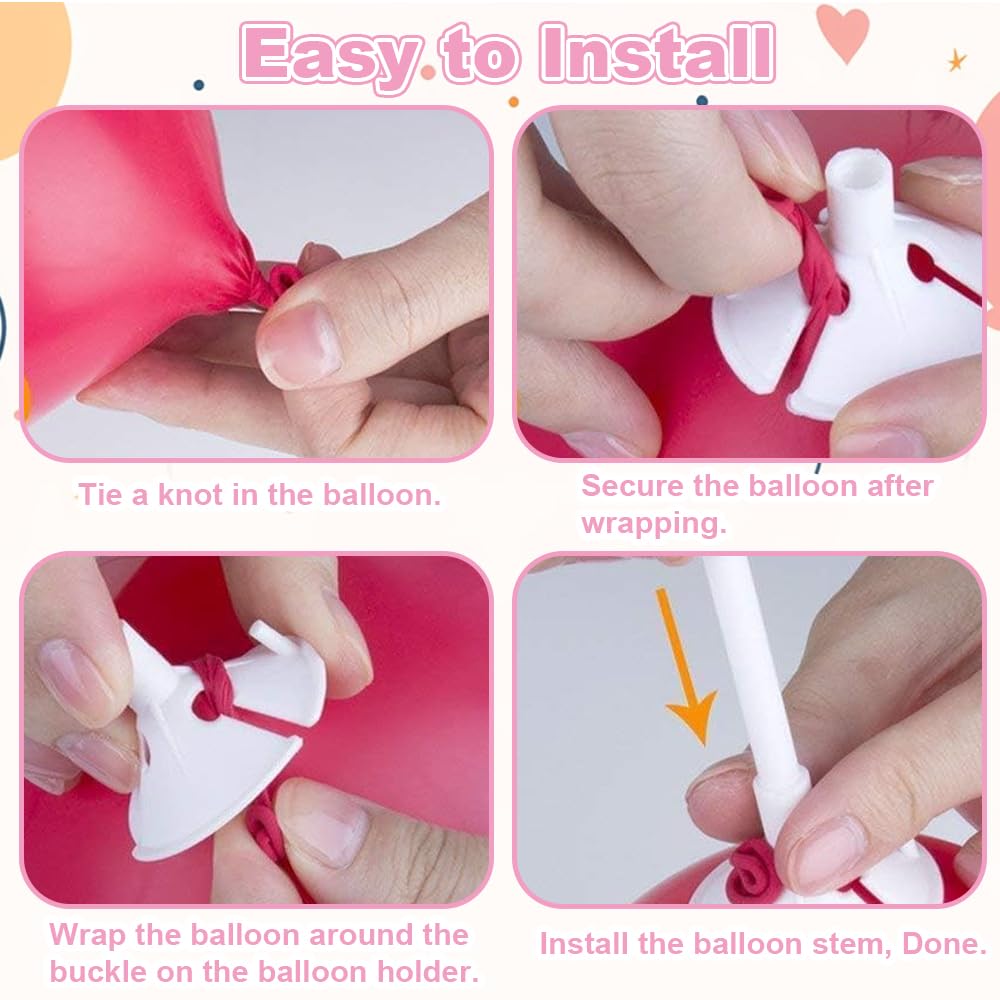 Easy to Install

Tie a knot in the balloon.

Secure the balloon after wrapping.

Wrap the balloon around the buckle on the balloon holder.

Install the balloon stem, Done.