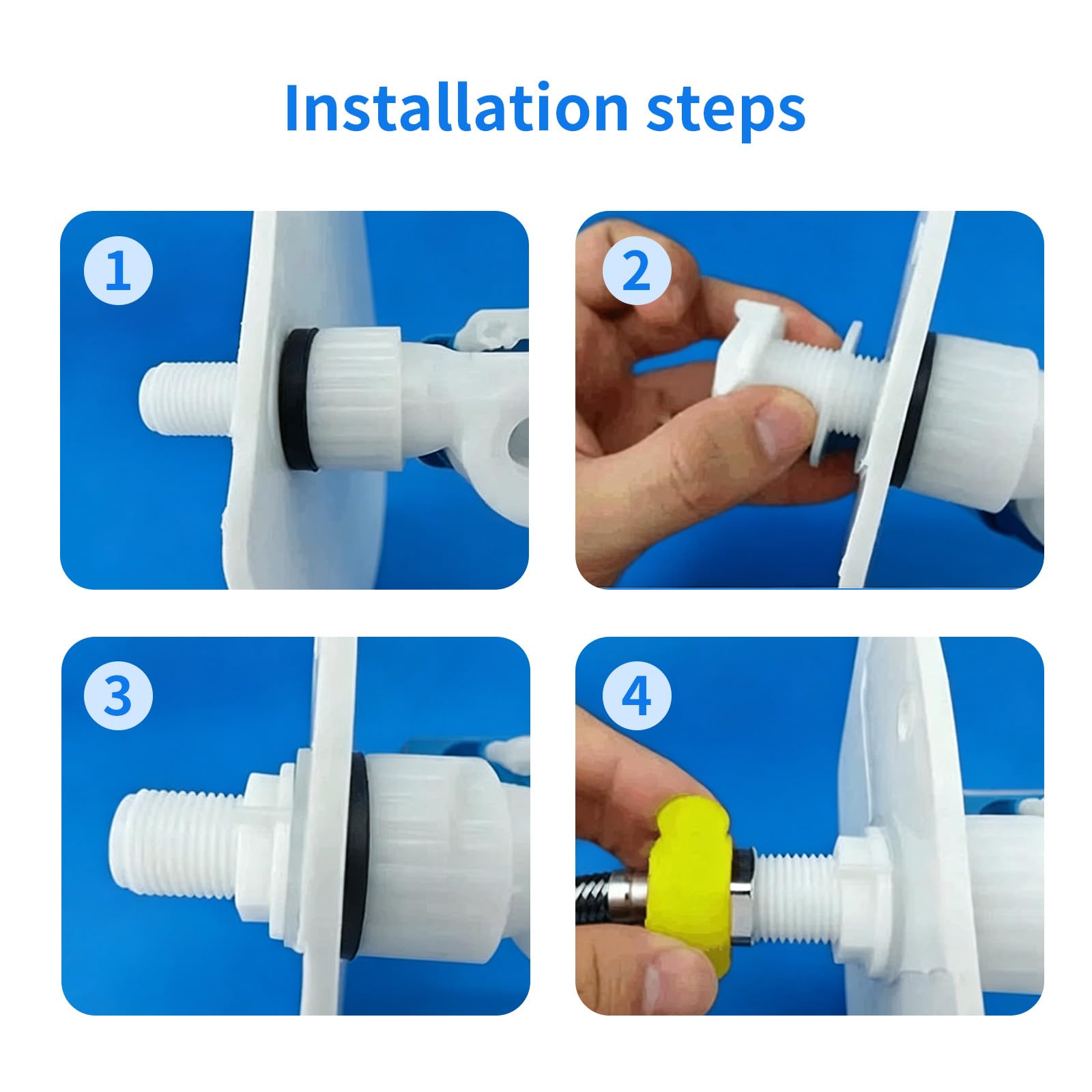 Installation steps

1

2

3

4