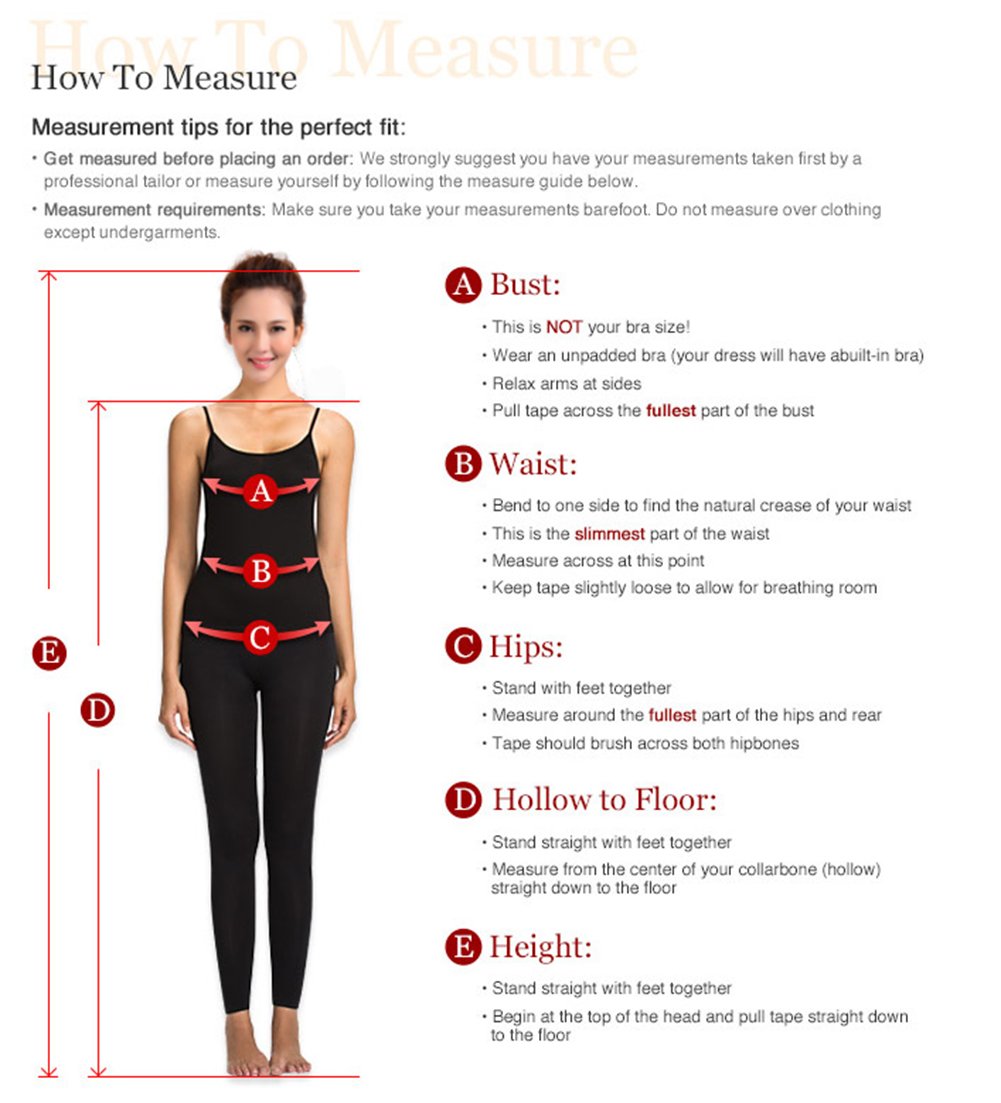 How To Measure

How To Measure

Measurement tips for the perfect fit:

• Get measured before placing an order: We strongly suggest you have your measurements taken first by a professional tailor or measure yourself by following the measure guide below.

• Measurement requirements: Make sure you take your measurements barefoot. Do not measure over clothing except undergarments.

A
B
C
E
D

A Bust:
• This is NOT your bra size!
• Wear an unpadded bra (your dress will have abuilt-in bra)
• Relax arms at sides
• Pull tape across the fullest part of the bust

B Waist:
• Bend to one side to find the natural crease of your waist
• This is the slimmest part of the waist
• Measure across at this point
• Keep tape slightly loose to allow for breathing room

C Hips:
• Stand with feet together
• Measure around the fullest part of the hips and rear
• Tape should brush across both hipbones

D Hollow to Floor:
• Stand straight with feet together
• Measure from the center of your collarbone (hollow) straight down to the floor

E Height:
• Stand straight with feet together
• Begin at the top of the head and pull tape straight down to the floor