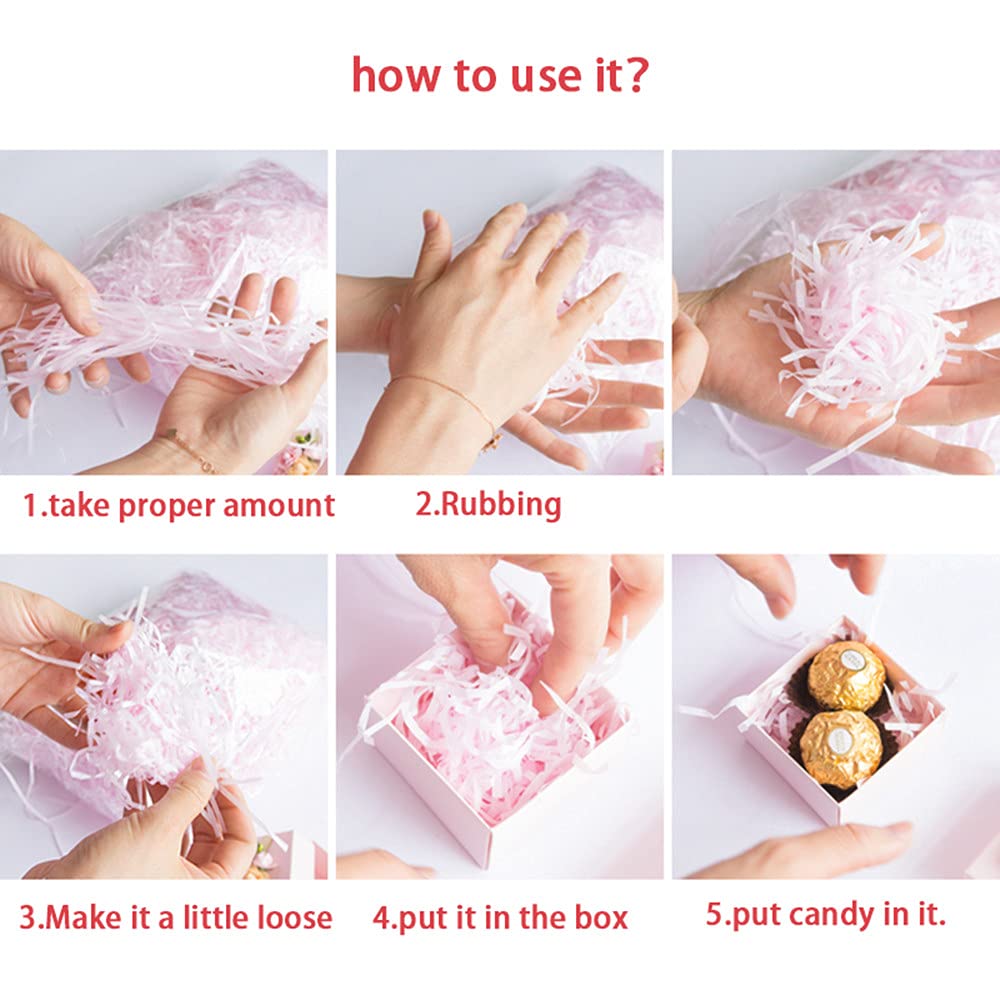 how to use it?

1.take proper amount

2.Rubbing

3.Make it a little loose

4.put it in the box

5.put candy in it.