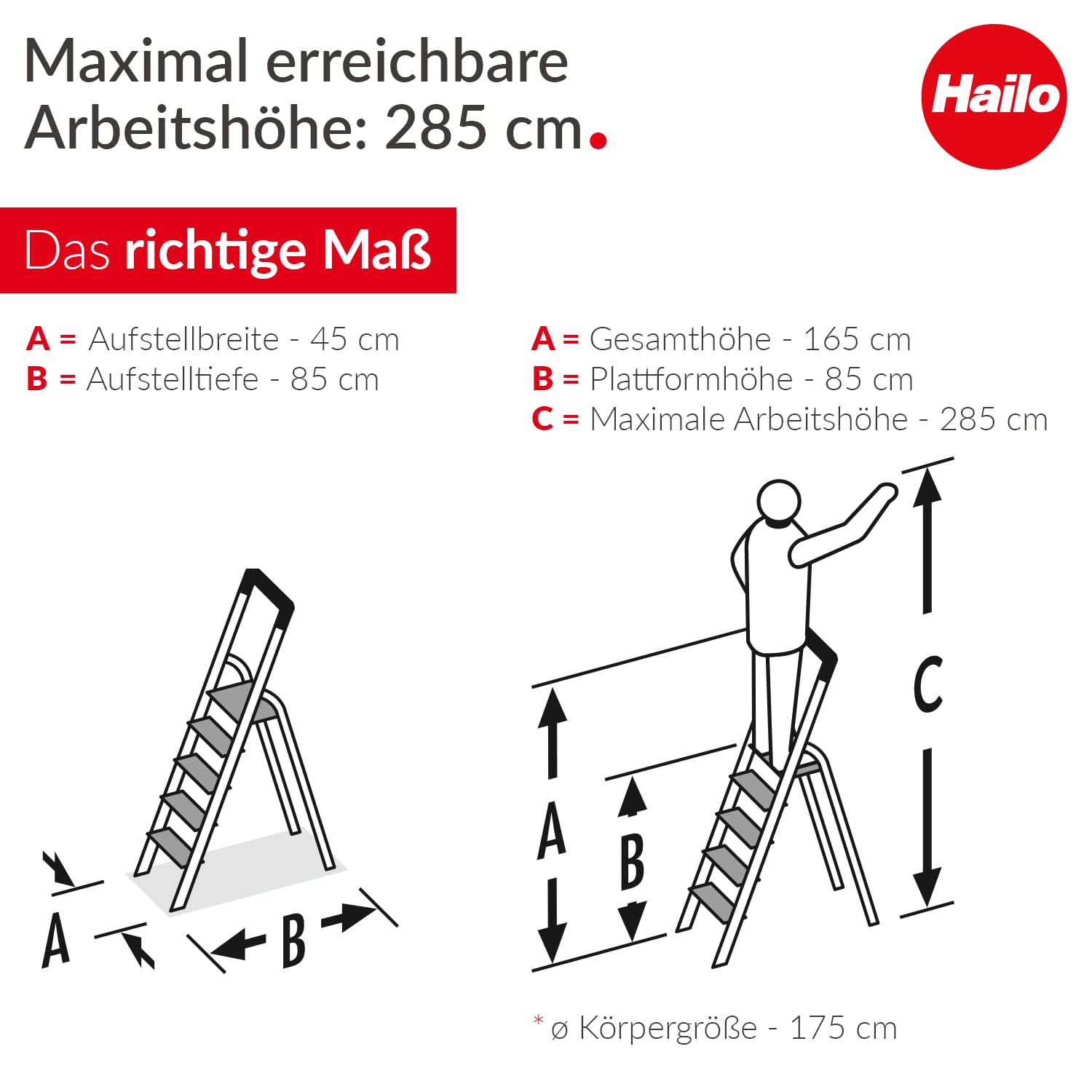 Maximal erreichbare Arbeitshöhe: 285 cm.

Hailo

Das richtige Maß

A = Aufstellbreite - 45 cm
B = Aufstelltiefe - 85 cm

A = Gesamthöhe - 165 cm
B = Plattformhöhe - 85 cm
C = Maximale Arbeitshöhe - 285 cm

A

B

A

B

C

* ø Körpergröße - 175 cm