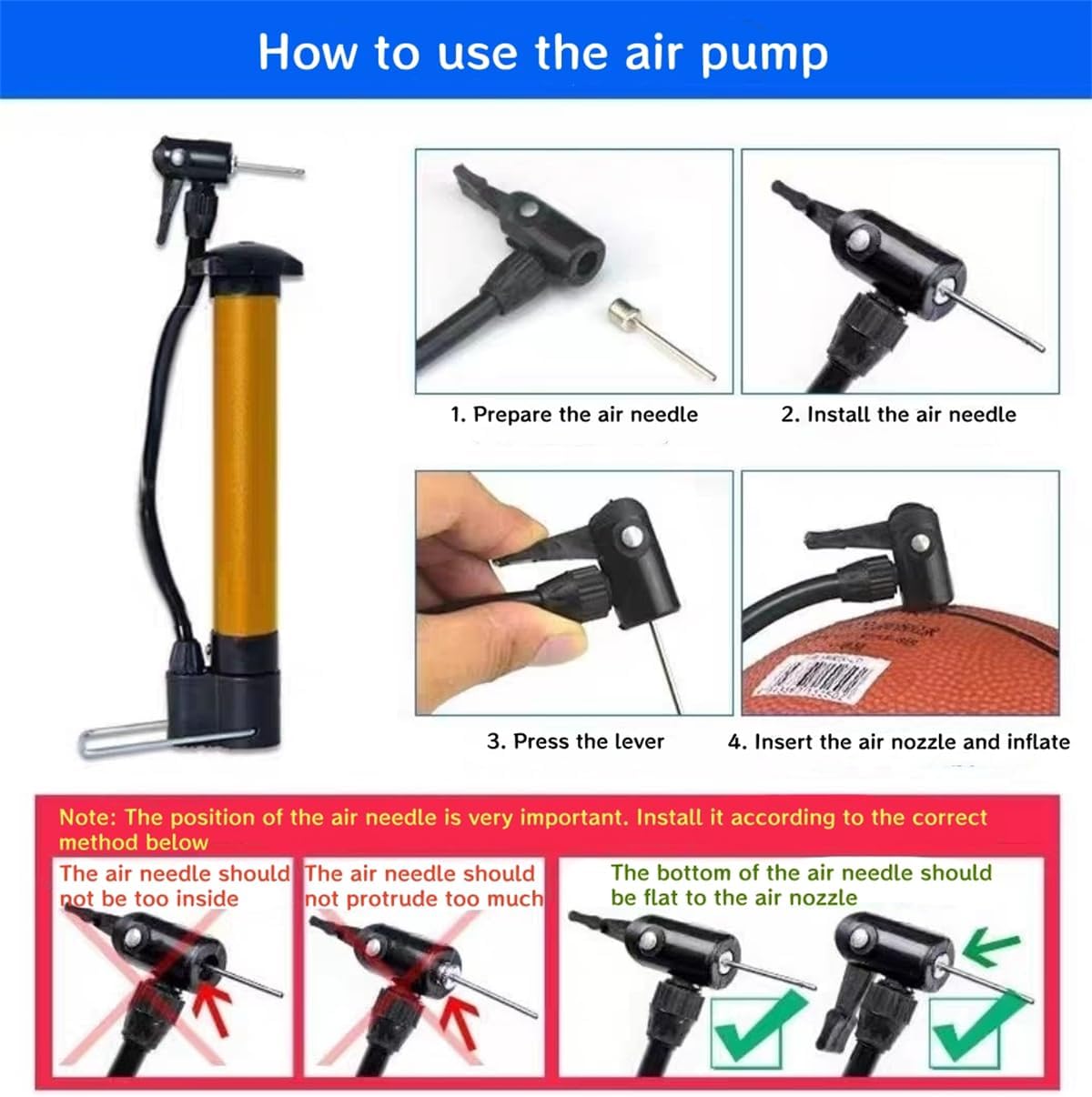 How to use the air pump

1. Prepare the air needle

2. Install the air needle

3. Press the lever

4. Insert the air nozzle and inflate

Note: The position of the air needle is very important. Install it according to the correct method below

The air needle should not be too inside

The air needle should not protrude too much

The bottom of the air needle should be flat to the air nozzle