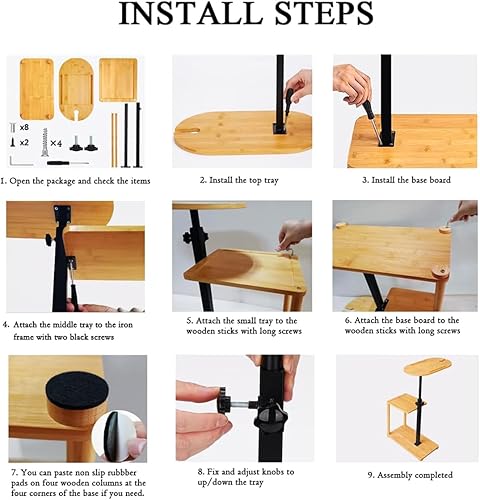 INSTALL STEPS

×8
×2
×4

1. Open the package and check the items

2. Install the top tray

3. Install the base board

4. Attach the middle tray to the iron frame with two black screws

5. Attach the small tray to the wooden sticks with long screws

6. Attach the base board to the wooden sticks with long screws

7. You can paste non slip rubbber pads on four wooden columns at the four corners of the base if you need.

8. Fix and adjust knobs to up/down the tray

9. Assembly completed