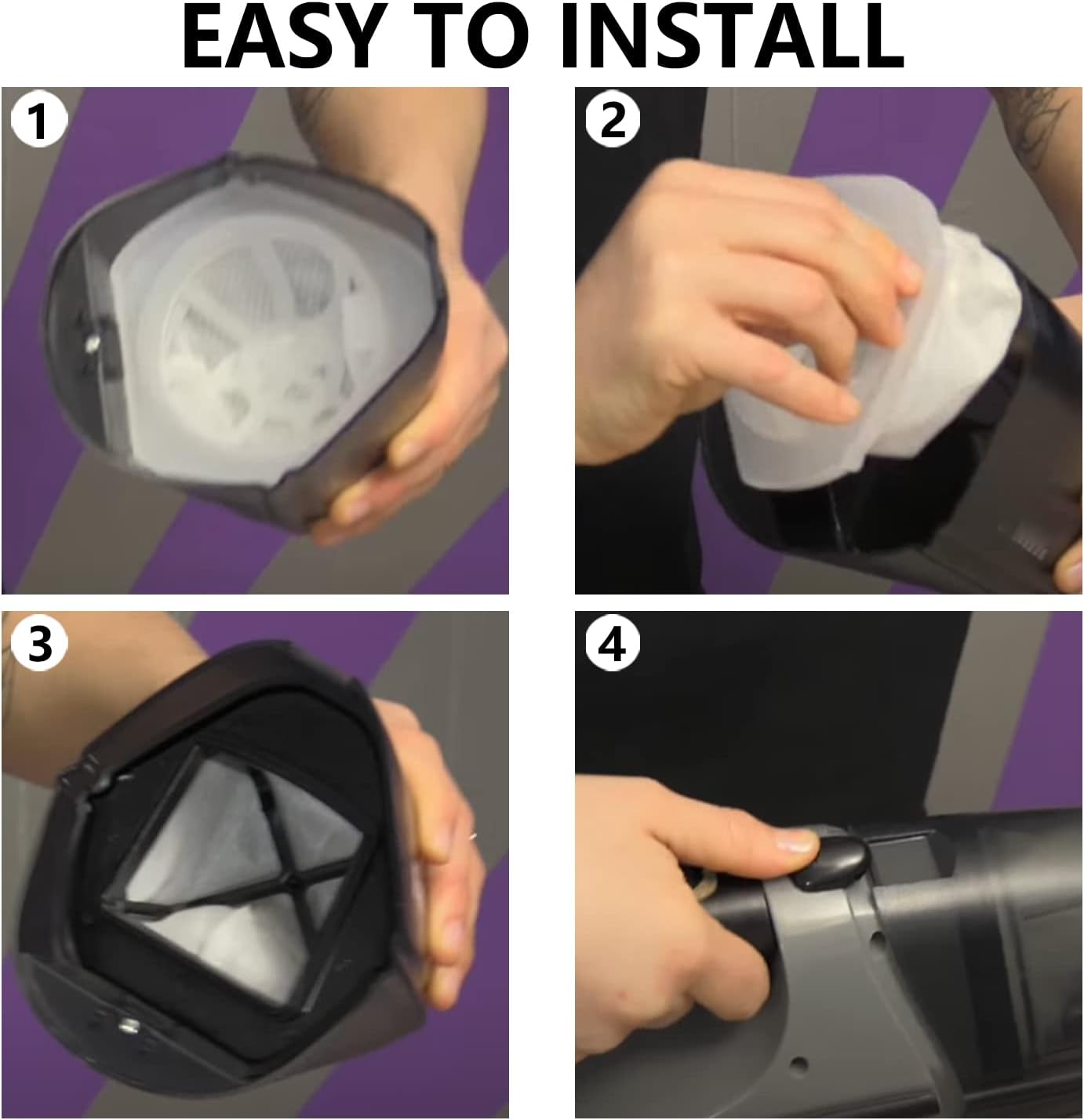 EASY TO INSTALL

1

2

3

4