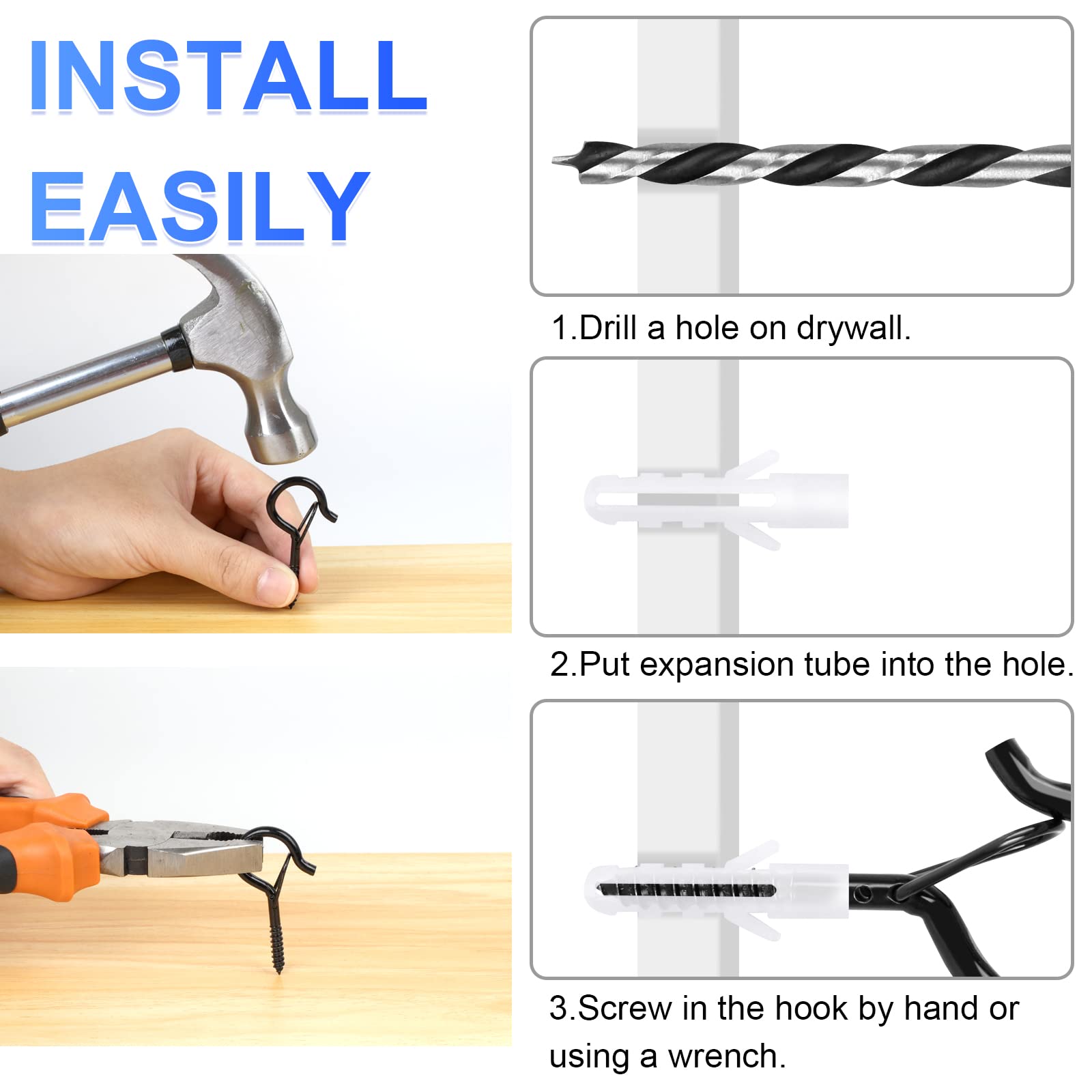 INSTALL EASILY

1.Drill a hole on drywall.

2.Put expansion tube into the hole.

3.Screw in the hook by hand or using a wrench.