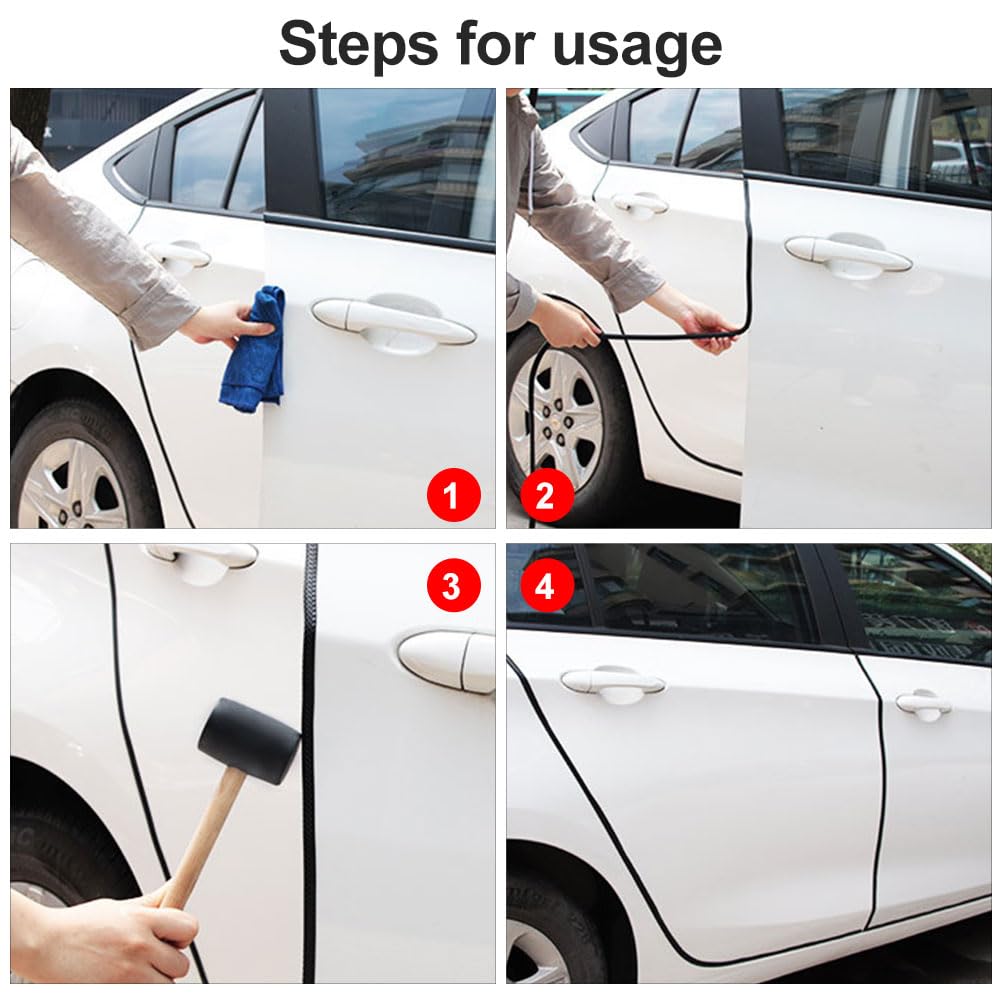 Steps for usage

1

2

3

4