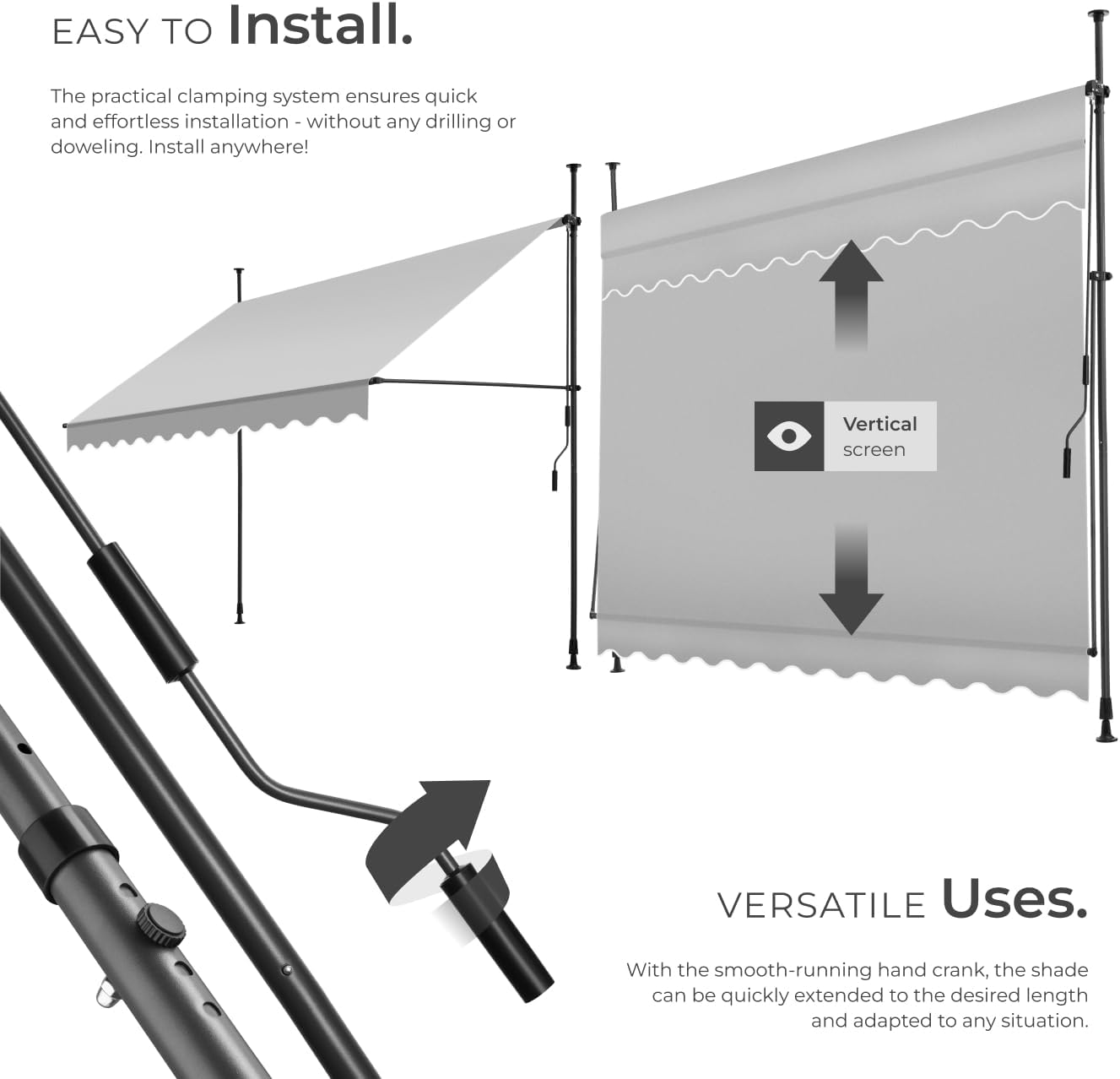 EASY TO Install.

The practical clamping system ensures quick and effortless installation - without any drilling or doweling. Install anywhere!

Vertical screen

VERSATILE Uses.

With the smooth-running hand crank, the shade can be quickly extended to the desired length and adapted to any situation.