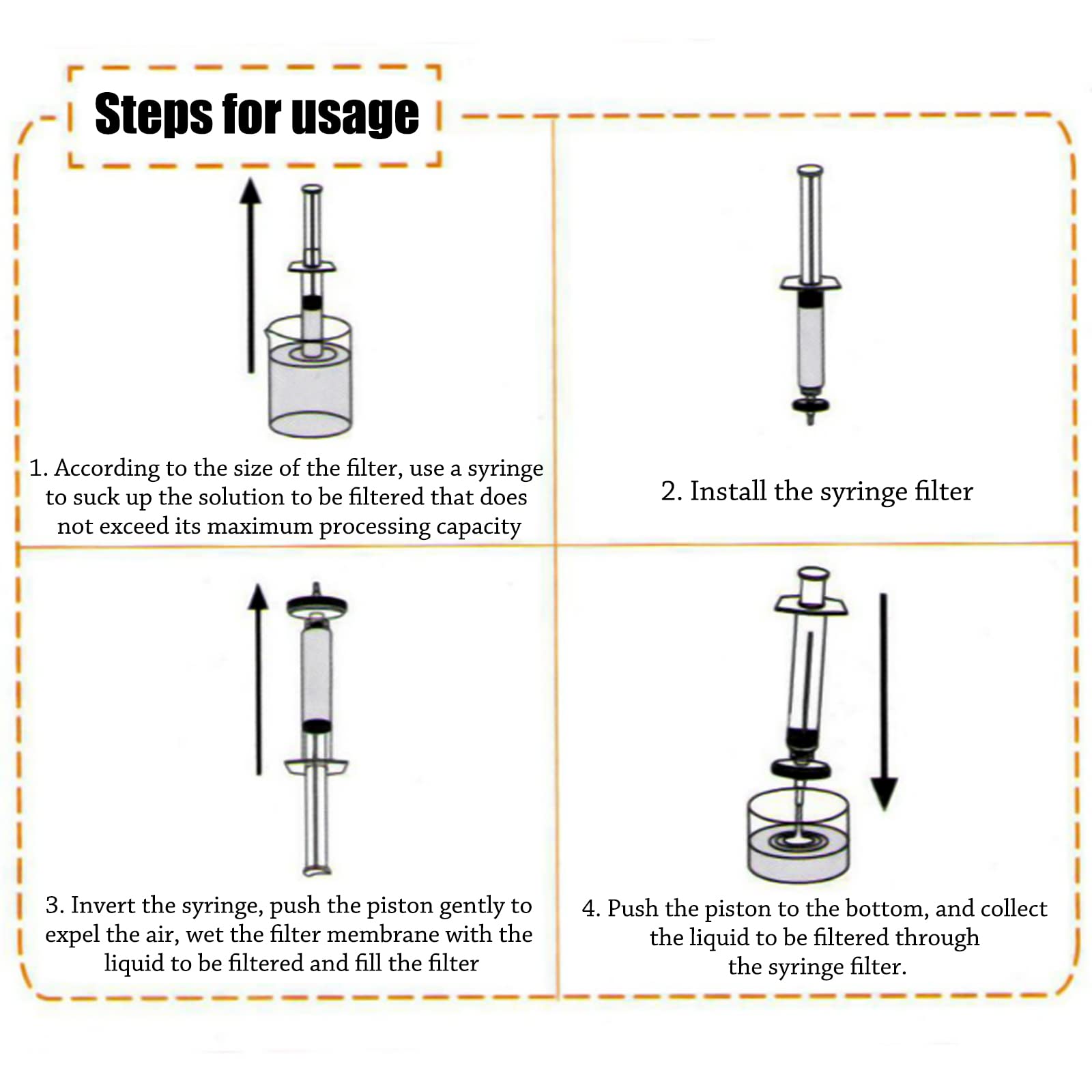 Steps for usage

1. According to the size of the filter, use a syringe to suck up the solution to be filtered that does not exceed its maximum processing capacity

2. Install the syringe filter

3. Invert the syringe, push the piston gently to expel the air, wet the filter membrane with the liquid to be filtered and fill the filter

4. Push the piston to the bottom, and collect the liquid to be filtered through the syringe filter.