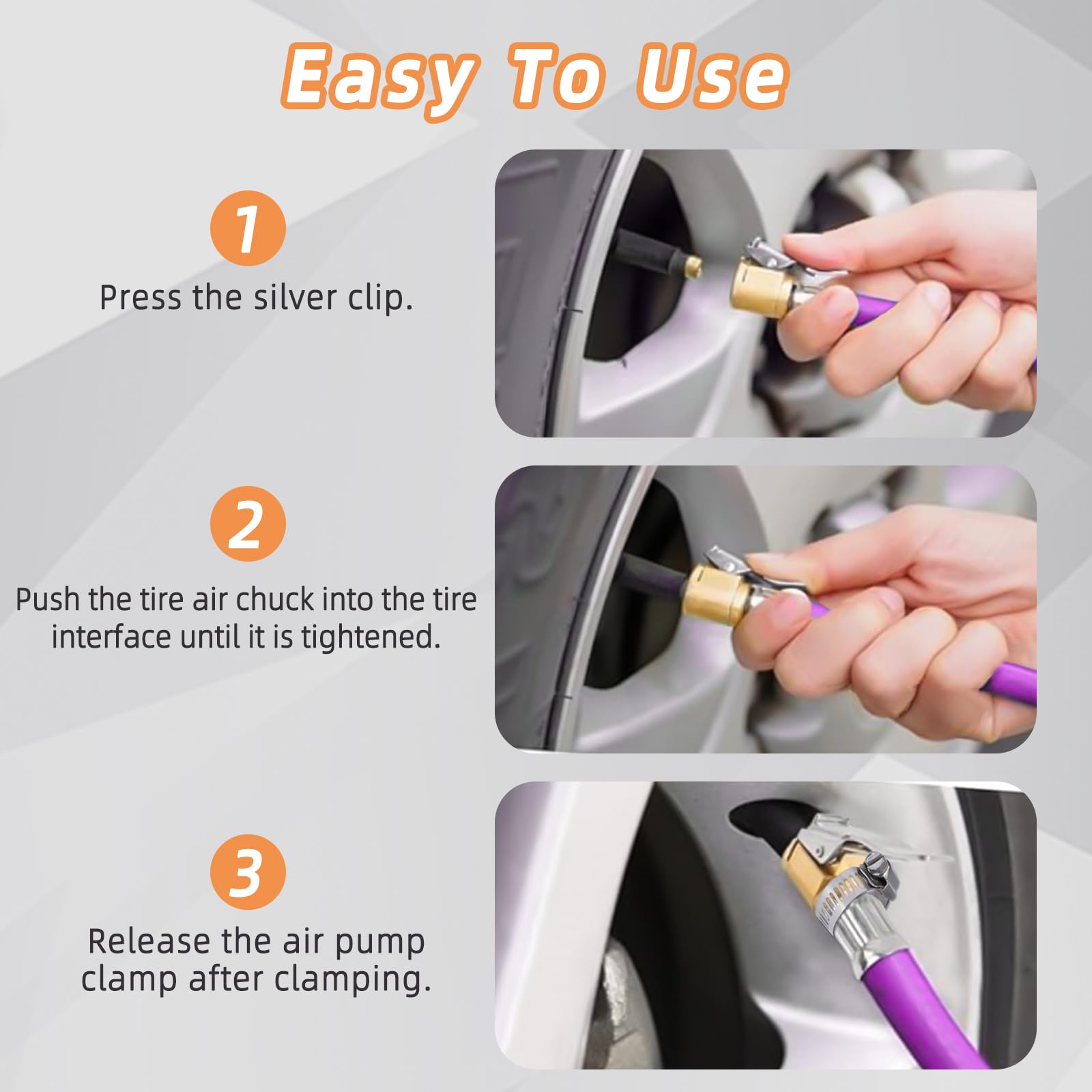 Easy To Use

1

Press the silver clip.

2

Push the tire air chuck into the tire interface until it is tightened.

3

Release the air pump clamp after clamping.