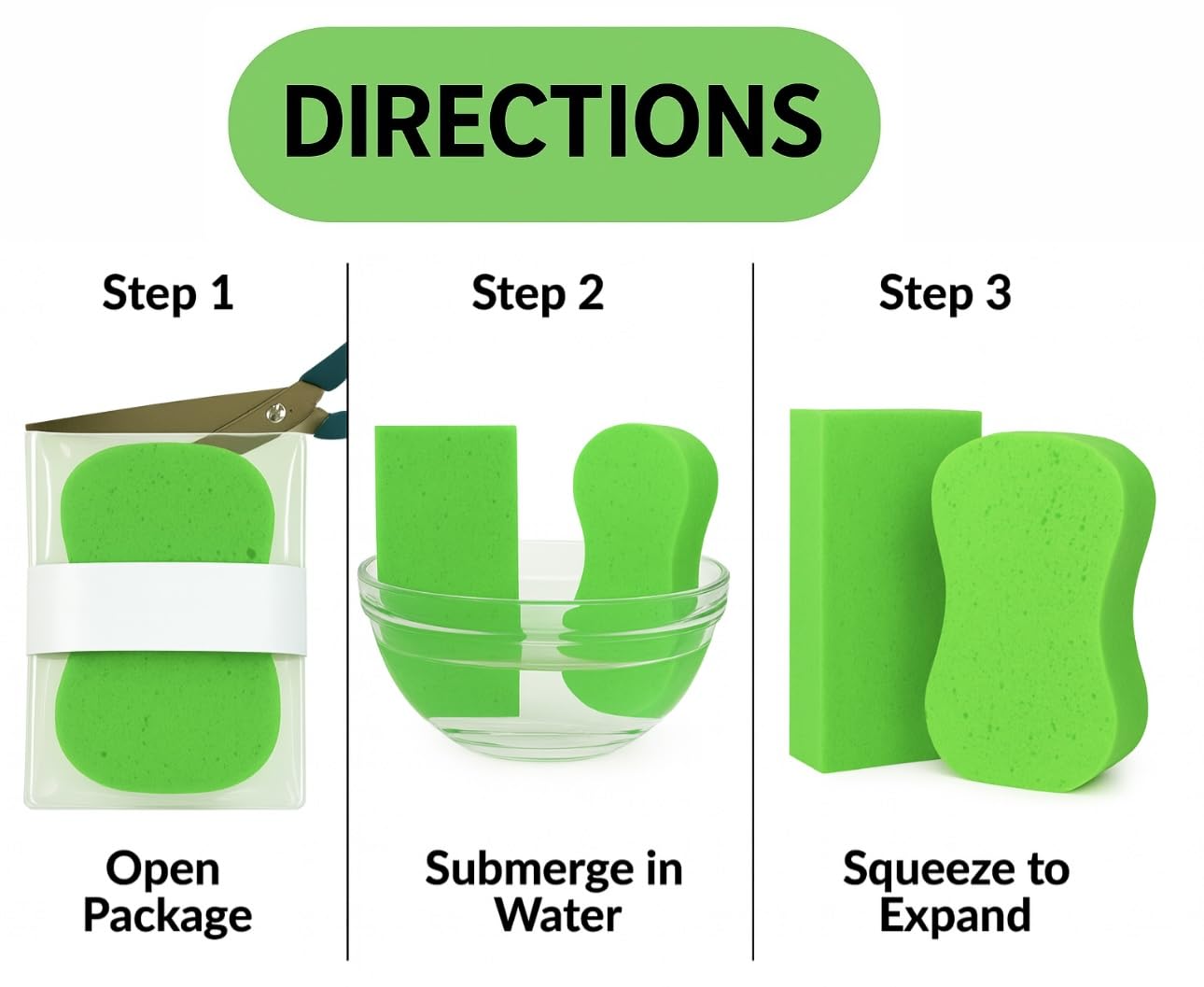 DIRECTIONS

Step 1

Open Package

Step 2

Submerge in Water

Step 3

Squeeze to Expand