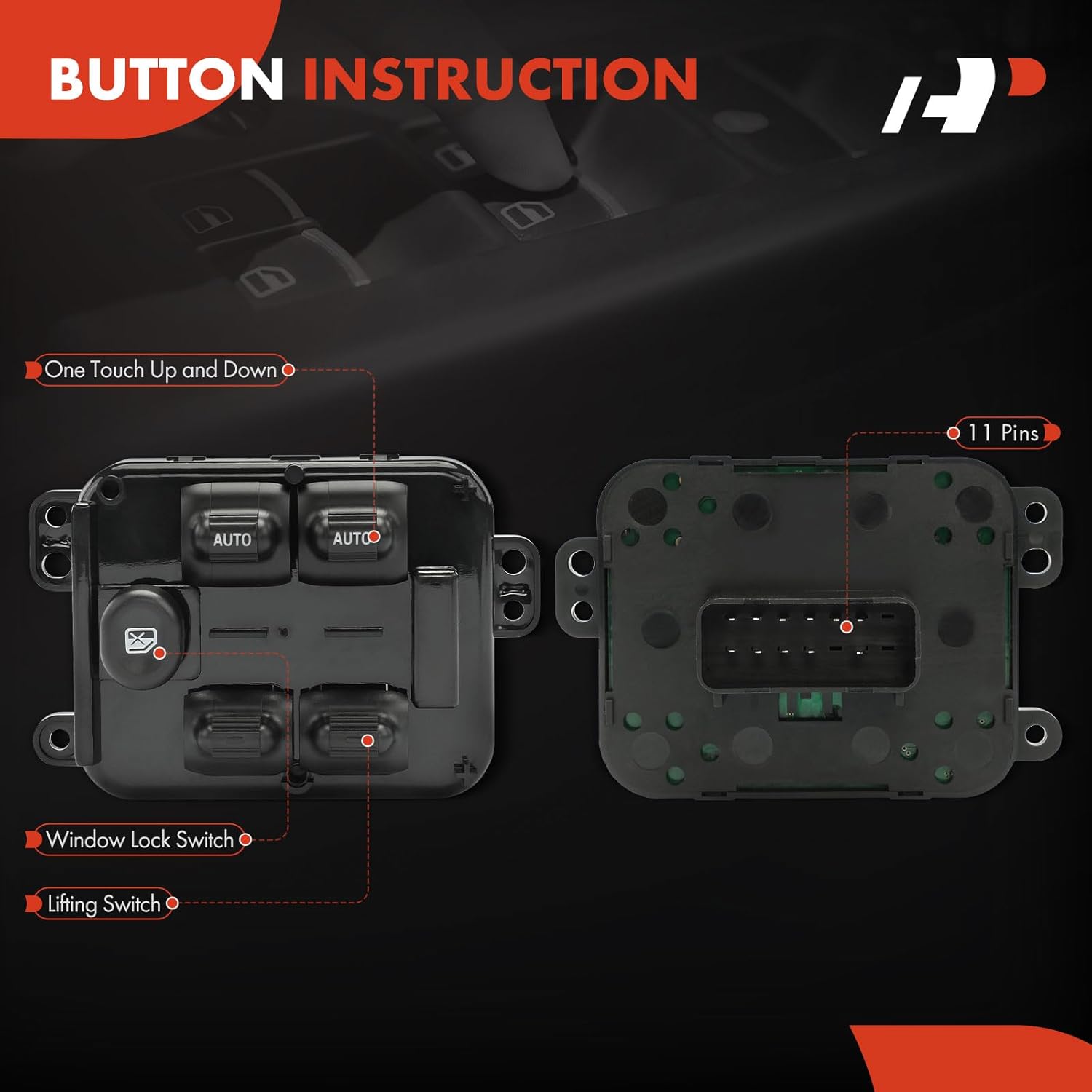 BUTTON INSTRUCTION

One Touch Up and Down

11 Pins

AUTO

AUTO

Window Lock Switch

Lifting Switch