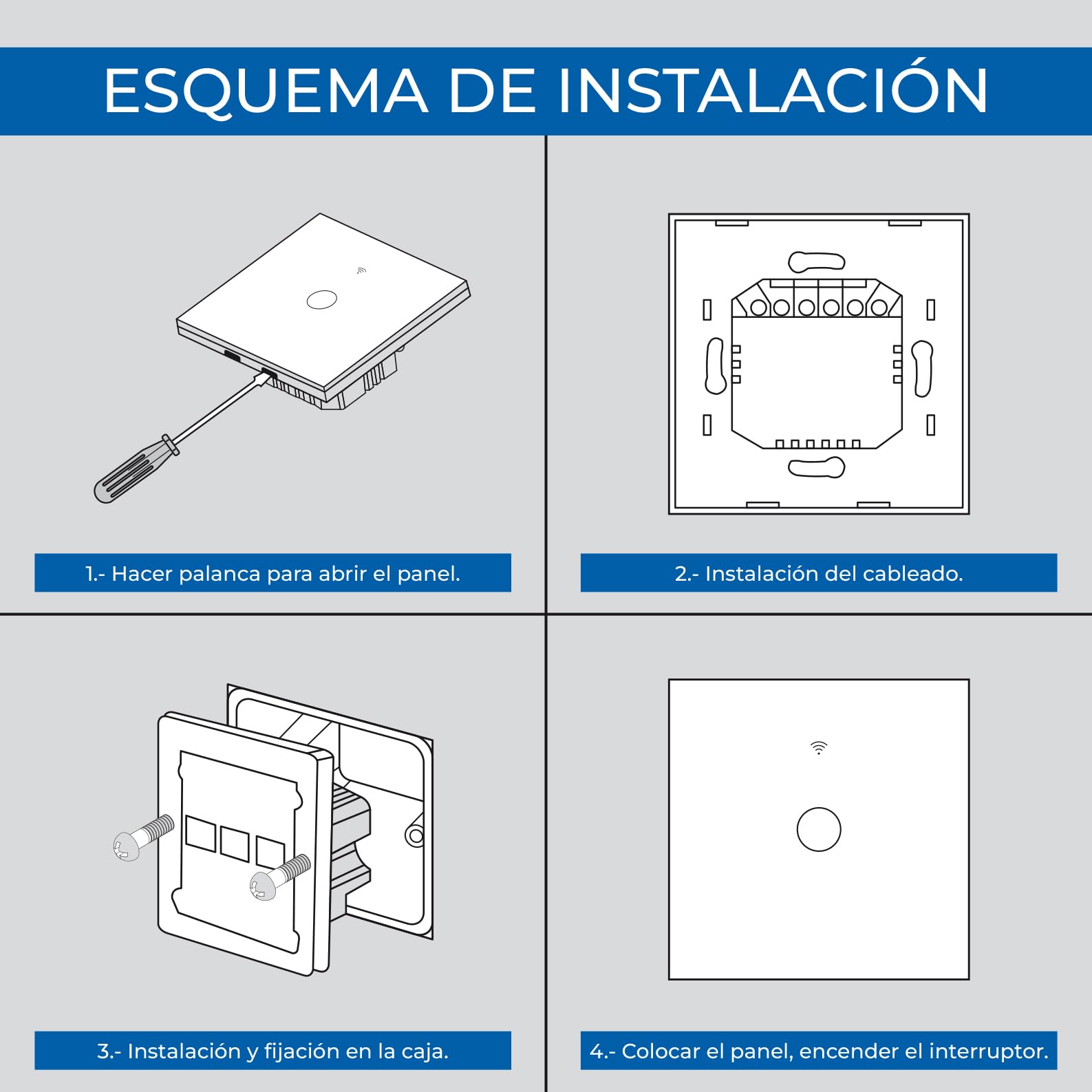 ESQUEMA DE INSTALACIÓN

1.- Hacer palanca para abrir el panel.

2.- Instalación del cableado.

3.- Instalación y fijación en la caja.

4.- Colocar el panel, encender el interruptor.