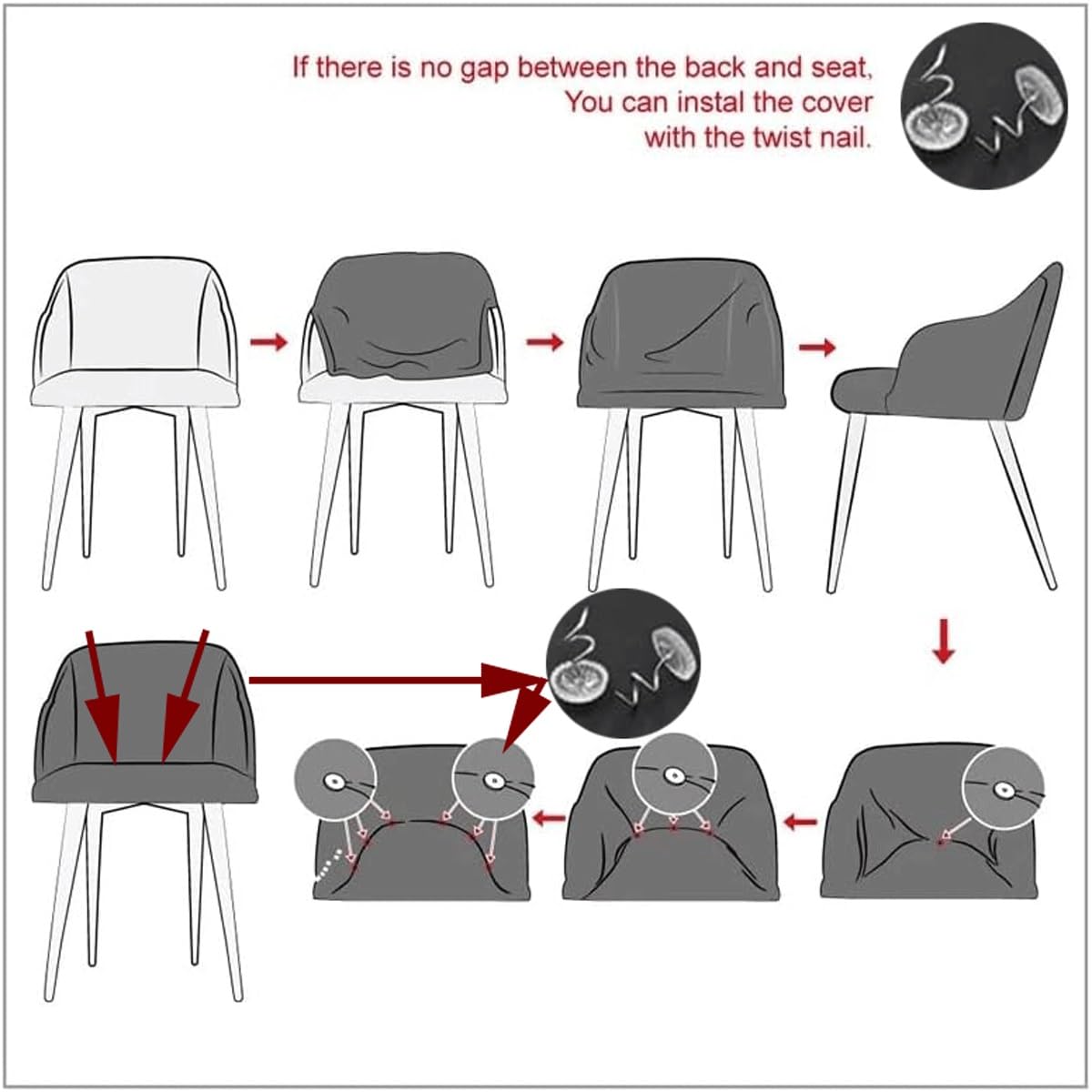 If there is no gap between the back and seat,
You can instal the cover
with the twist nail.