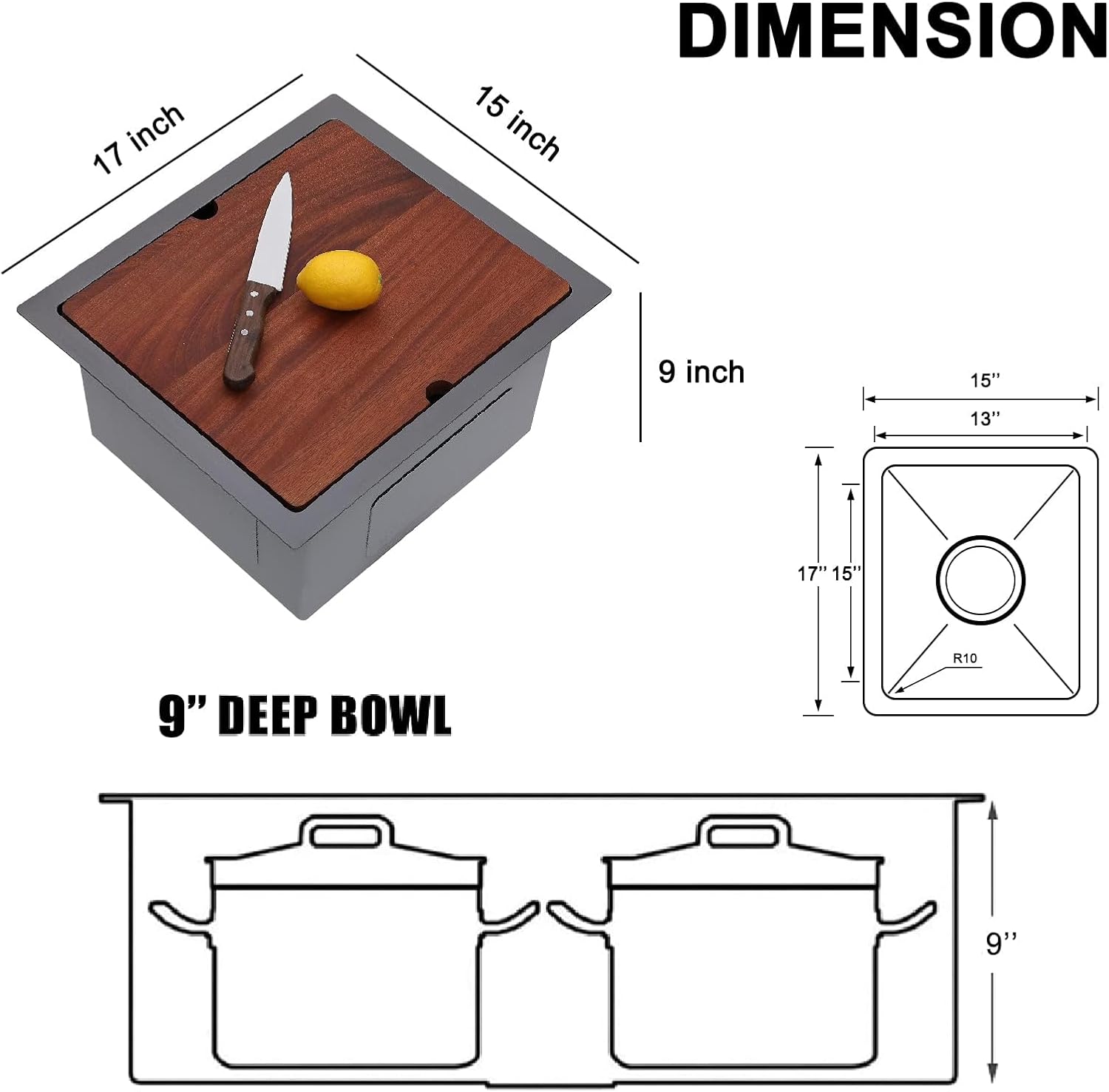 DIMENSION

17 inch

15 inch

9 inch

15''

13''

17''

15''

R10

9'' DEEP BOWL

9''