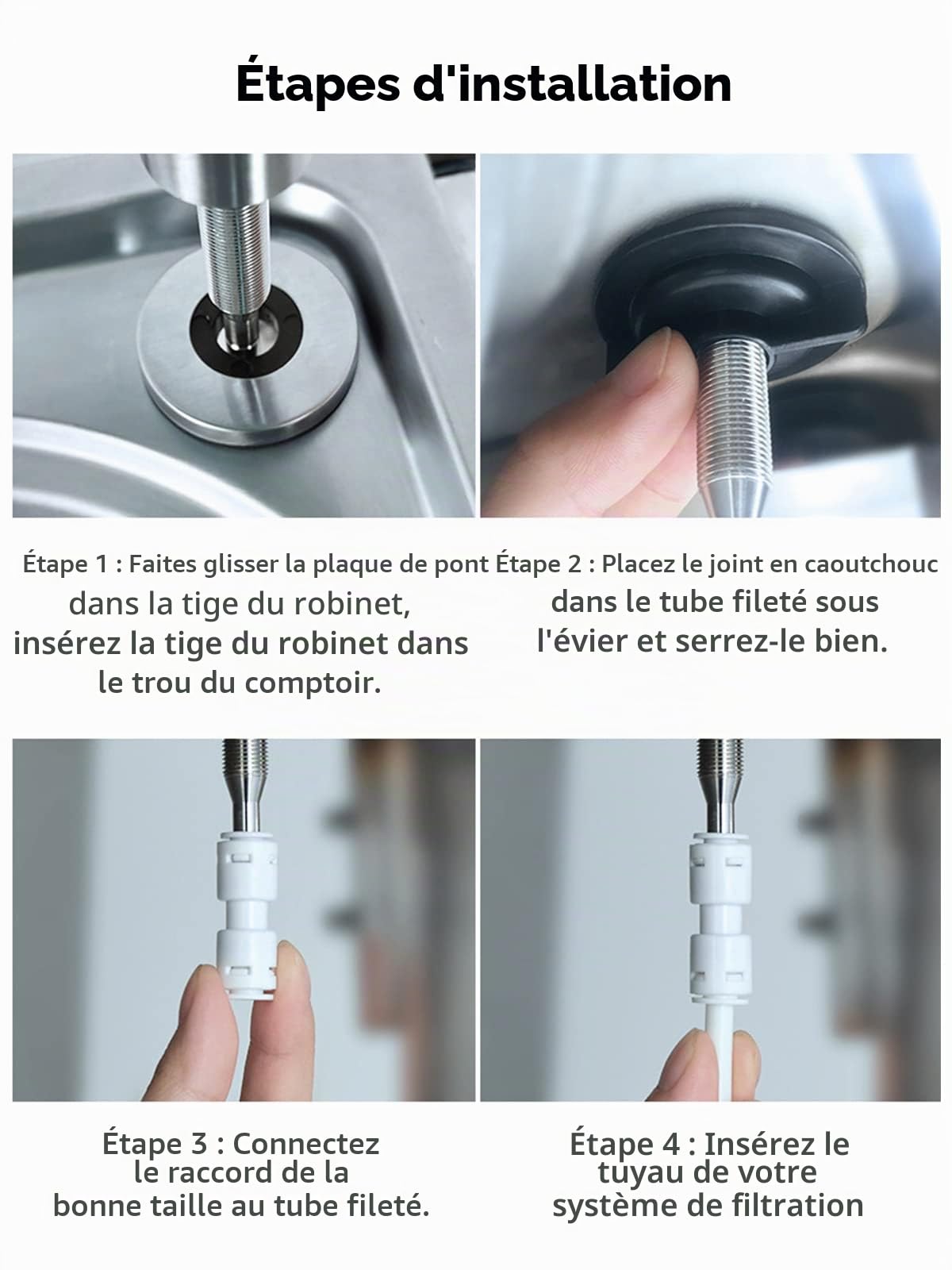 Étapes d'installation

Étape 1 : Faites glisser la plaque de pont dans la tige du robinet, insérez la tige du robinet dans le trou du comptoir.

Étape 2 : Placez le joint en caoutchouc dans le tube fileté sous l'évier et serrez-le bien.

Étape 3 : Connectez le raccord de la bonne taille au tube fileté.

Étape 4 : Insérez le tuyau de votre système de filtration