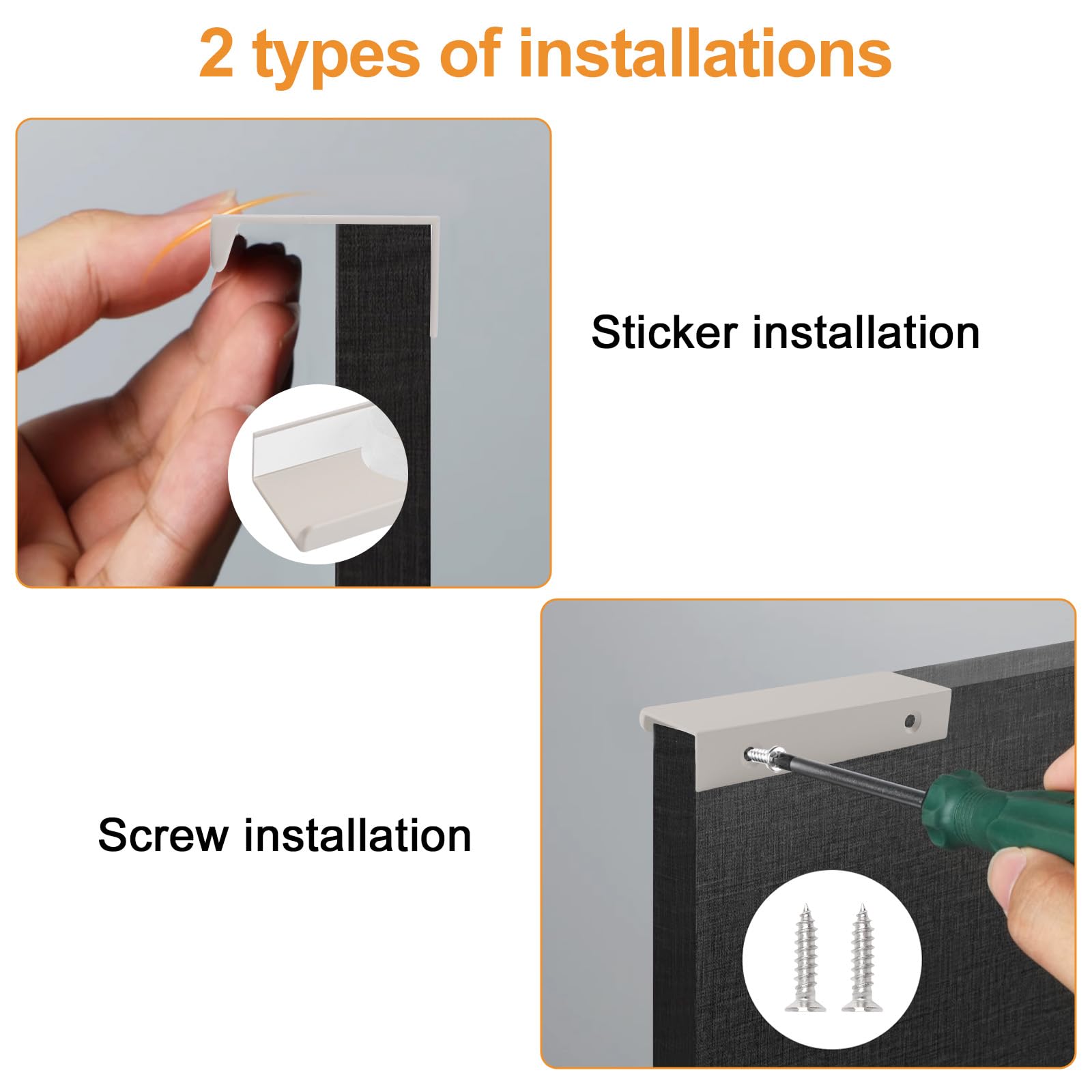 2 types of installations

Sticker installation

Screw installation