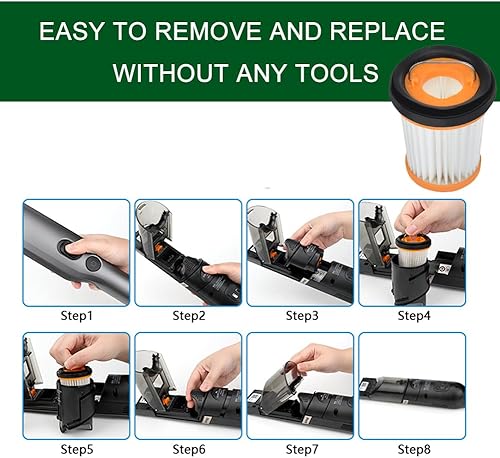 EASY TO REMOVE AND REPLACE
WITHOUT ANY TOOLS

Step1
Step2
Step3
Step4
Step5
Step6
Step7
Step8