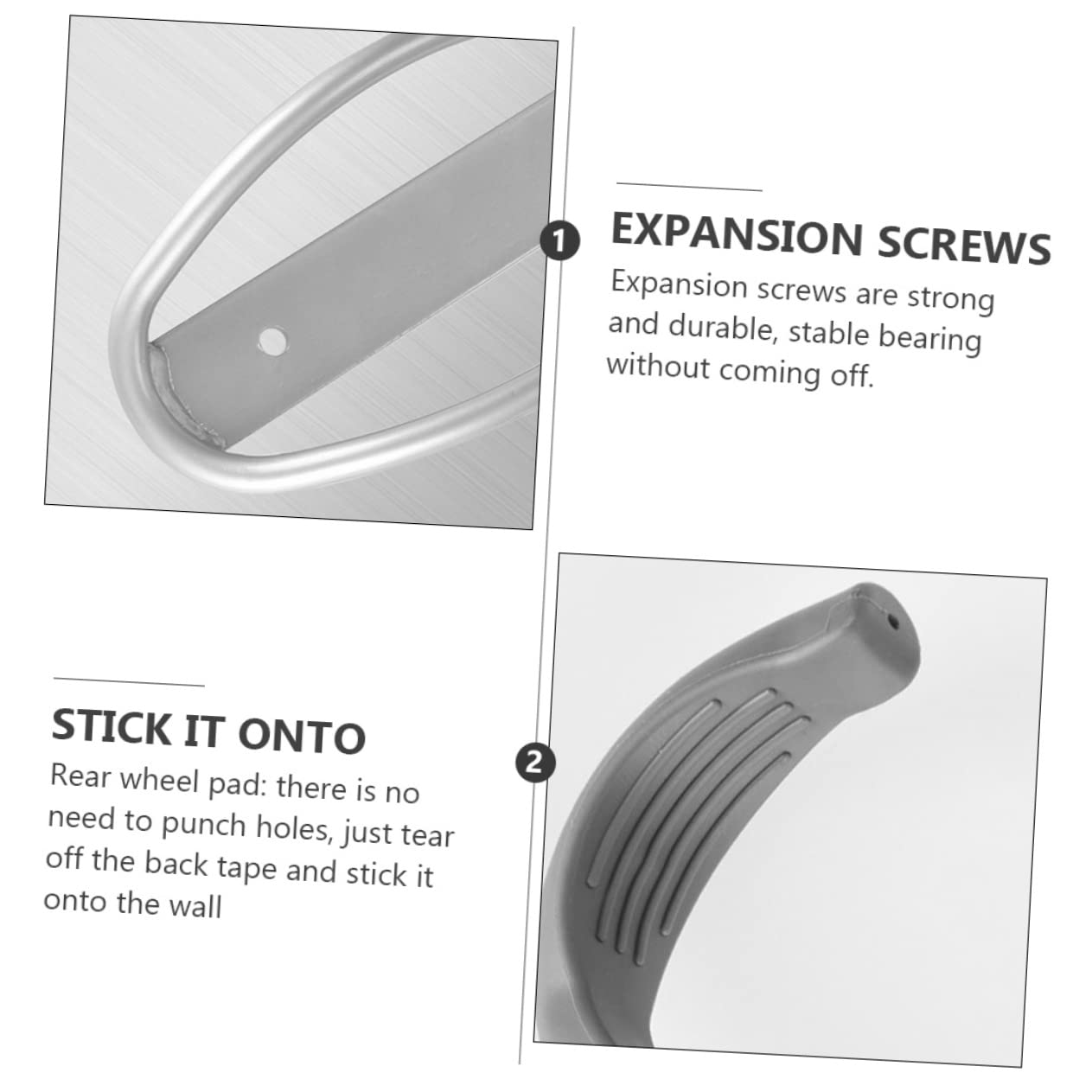 1

EXPANSION SCREWS

Expansion screws are strong and durable, stable bearing without coming off.

STICK IT ONTO

Rear wheel pad: there is no need to punch holes, just tear off the back tape and stick it onto the wall

2