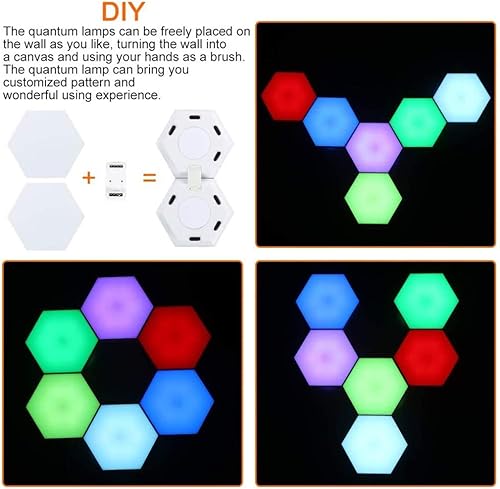 DIY

The quantum lamps can be freely placed on the wall as you like, turning the wall into a canvas and using your hands as a brush. The quantum lamp can bring you customized pattern and wonderful using experience.

+ =