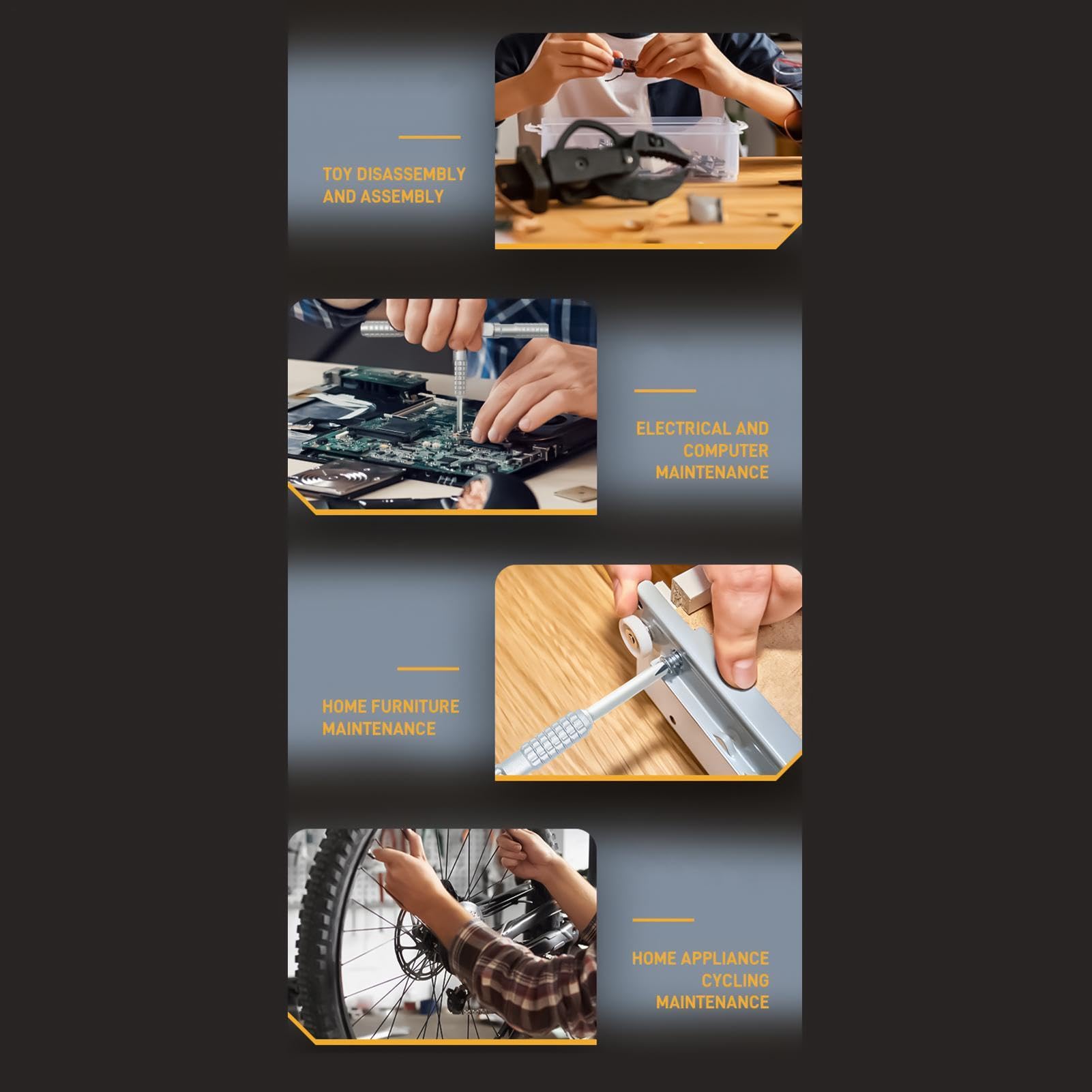 TOY DISASSEMBLY AND ASSEMBLY

ELECTRICAL AND COMPUTER MAINTENANCE

HOME FURNITURE MAINTENANCE

HOME APPLIANCE CYCLING MAINTENANCE