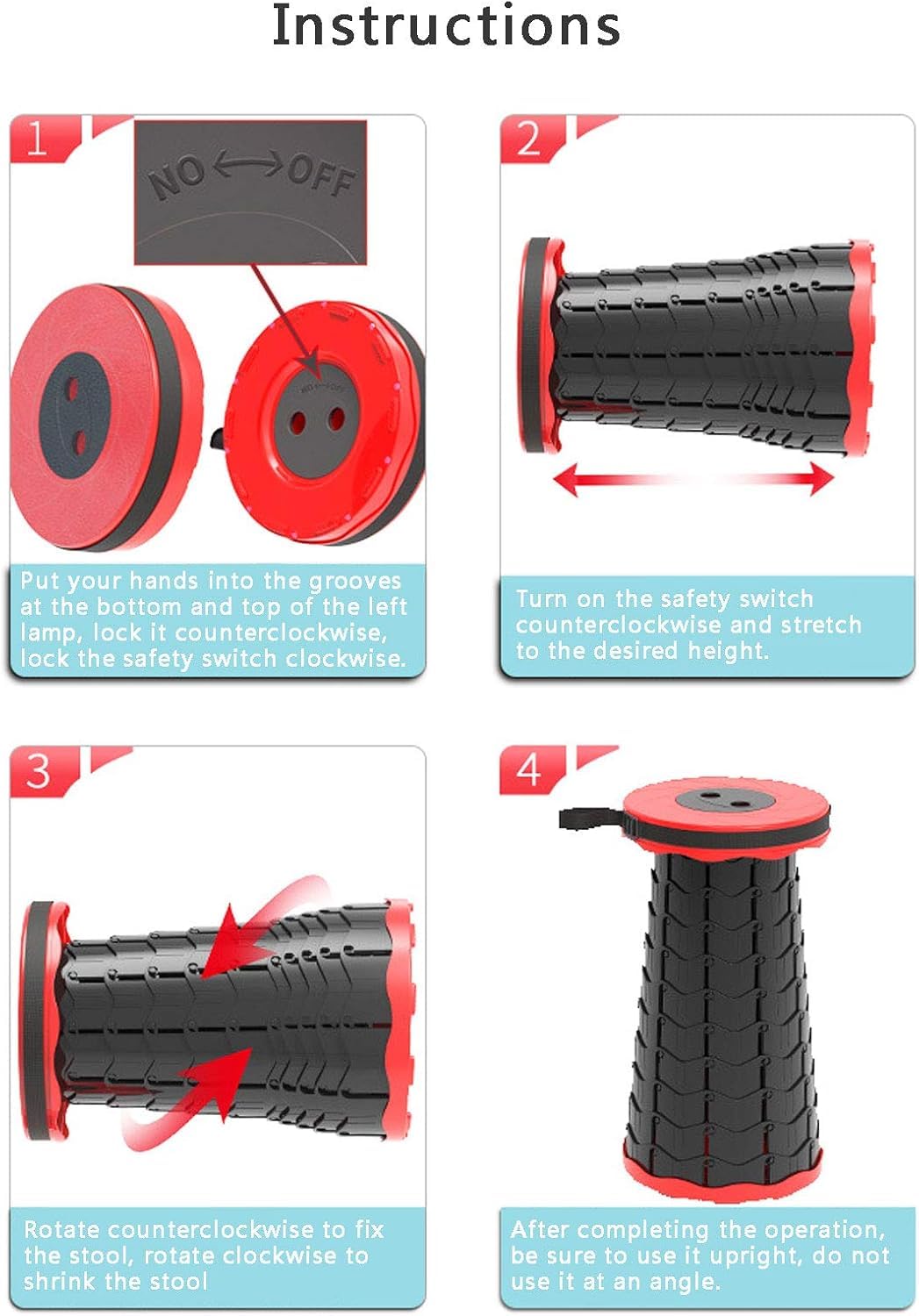 Instructions

1

NO ⟷ OFF

NO ⟷ OFF

Put your hands into the grooves at the bottom and top of the left lamp, lock it counterclockwise, lock the safety switch clockwise.

2

Turn on the safety switch counterclockwise and stretch to the desired height.

3

Rotate counterclockwise to fix the stool, rotate clockwise to shrink the stool

4

After completing the operation, be sure to use it upright, do not use it at an angle.