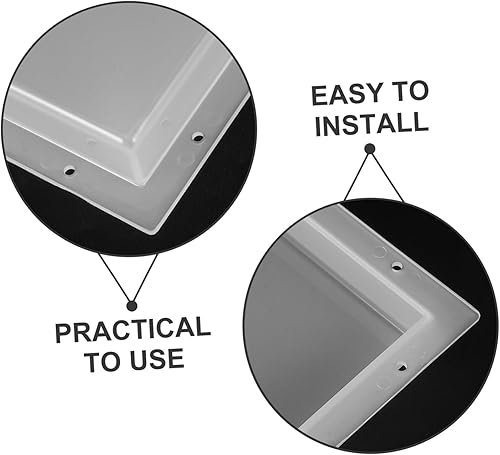 EASY TO INSTALL

PRACTICAL TO USE