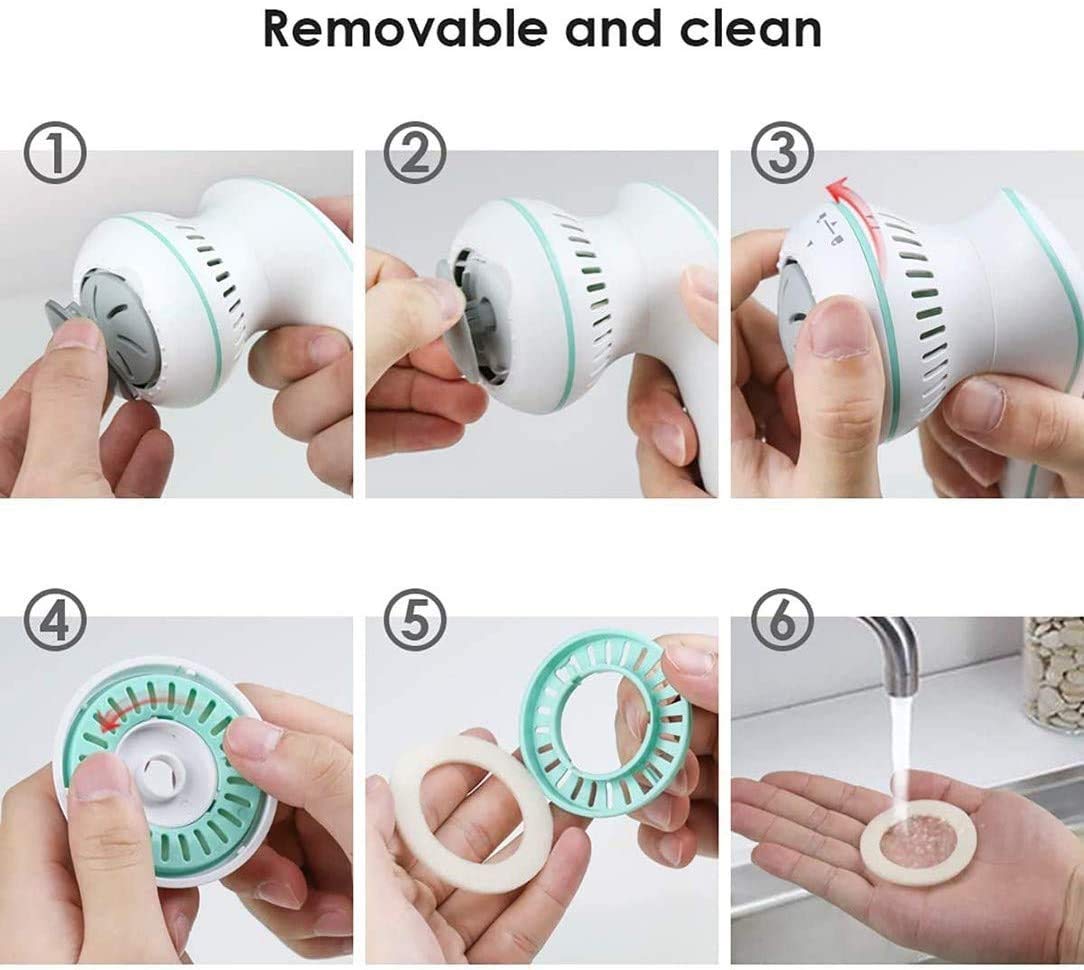 Removable and clean

①

②

③

④

⑤

⑥