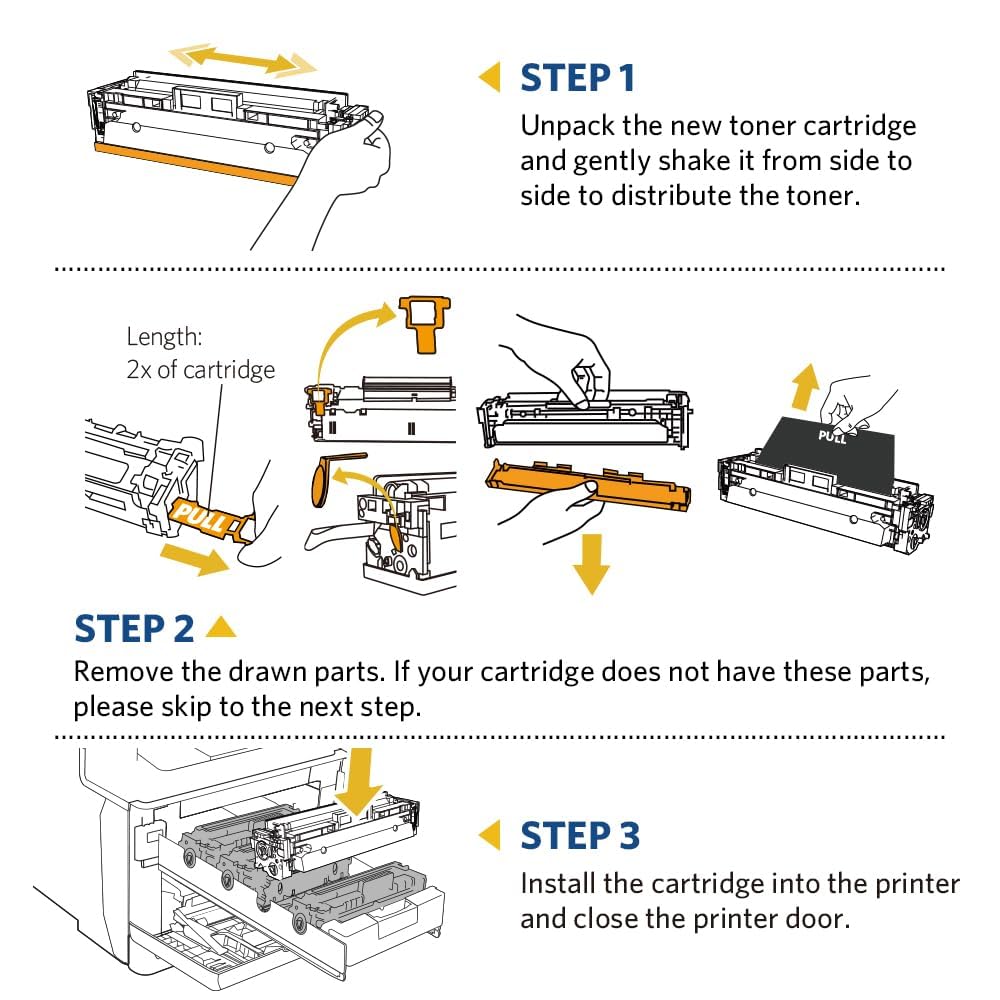 STEP 1
Unpack the new toner cartridge and gently shake it from side to side to distribute the toner.

Length:
2x of cartridge

PULL

PULL

STEP 2
Remove the drawn parts. If your cartridge does not have these parts, please skip to the next step.

STEP 3
Install the cartridge into the printer and close the printer door.