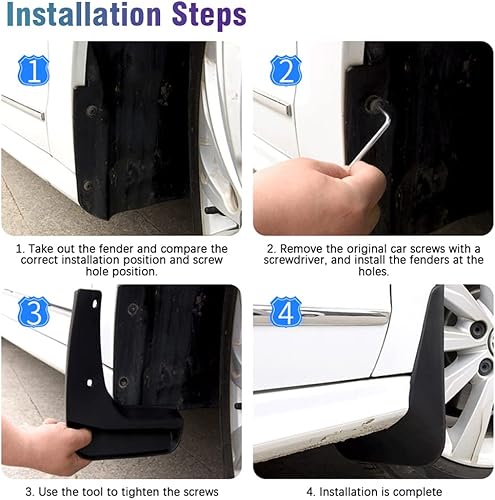 Installation Steps

1

2

1. Take out the fender and compare the correct installation position and screw hole position.

2. Remove the original car screws with a screwdriver, and install the fenders at the holes.

3

4

3. Use the tool to tighten the screws

4. Installation is complete