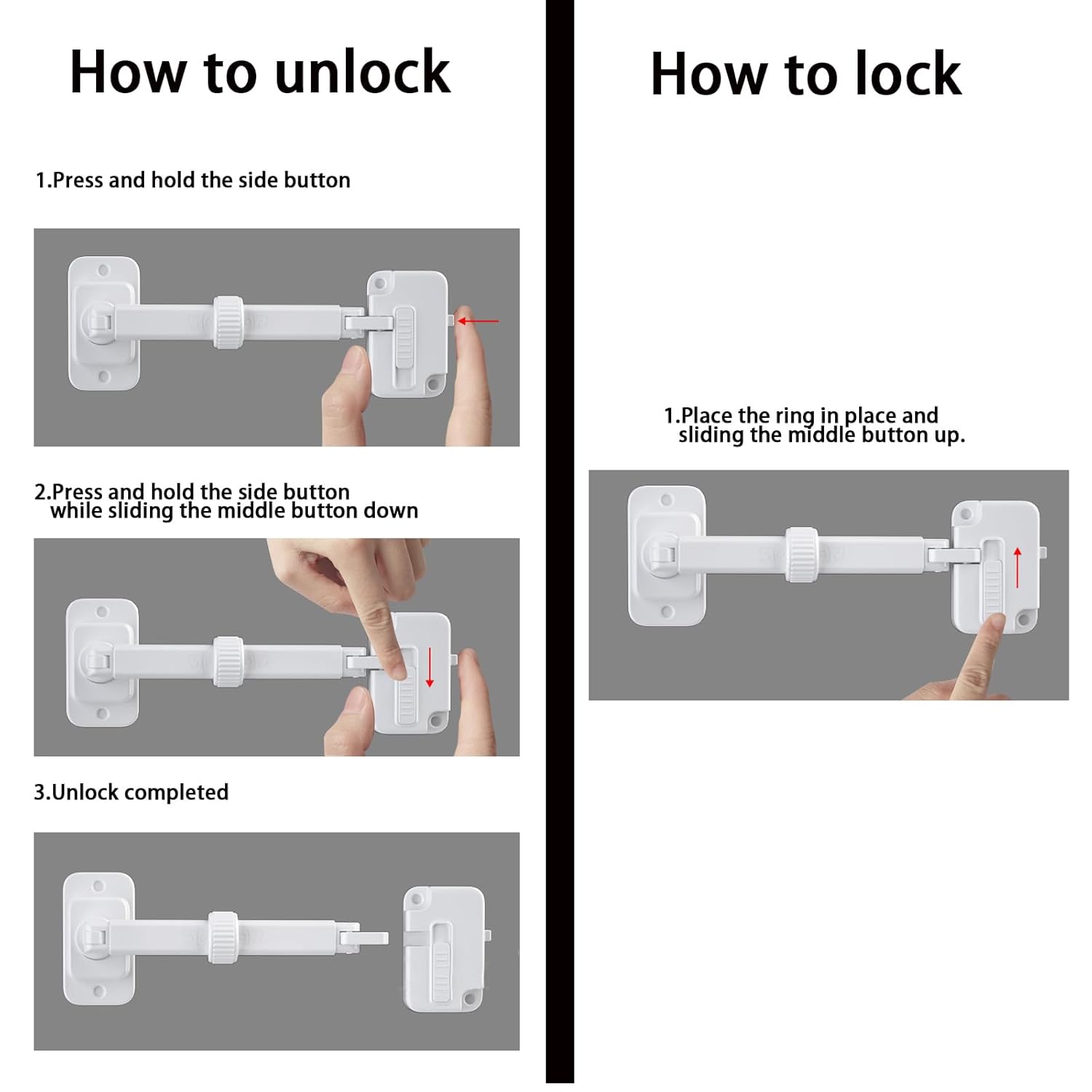 How to unlock

1.Press and hold the side button

2.Press and hold the side button while sliding the middle button down

3.Unlock completed

How to lock

1.Place the ring in place and sliding the middle button up.