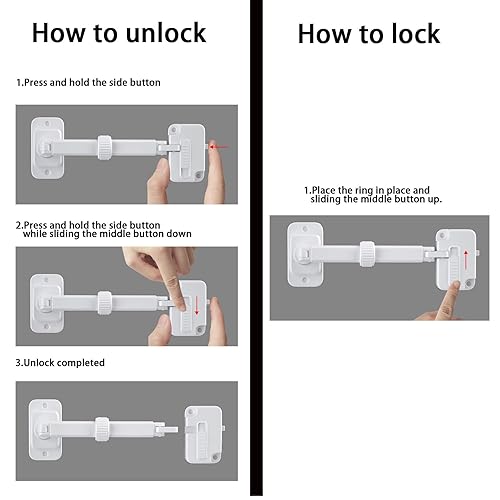 How to unlock

1.Press and hold the side button

2.Press and hold the side button while sliding the middle button down

3.Unlock completed

How to lock

1.Place the ring in place and sliding the middle button up.