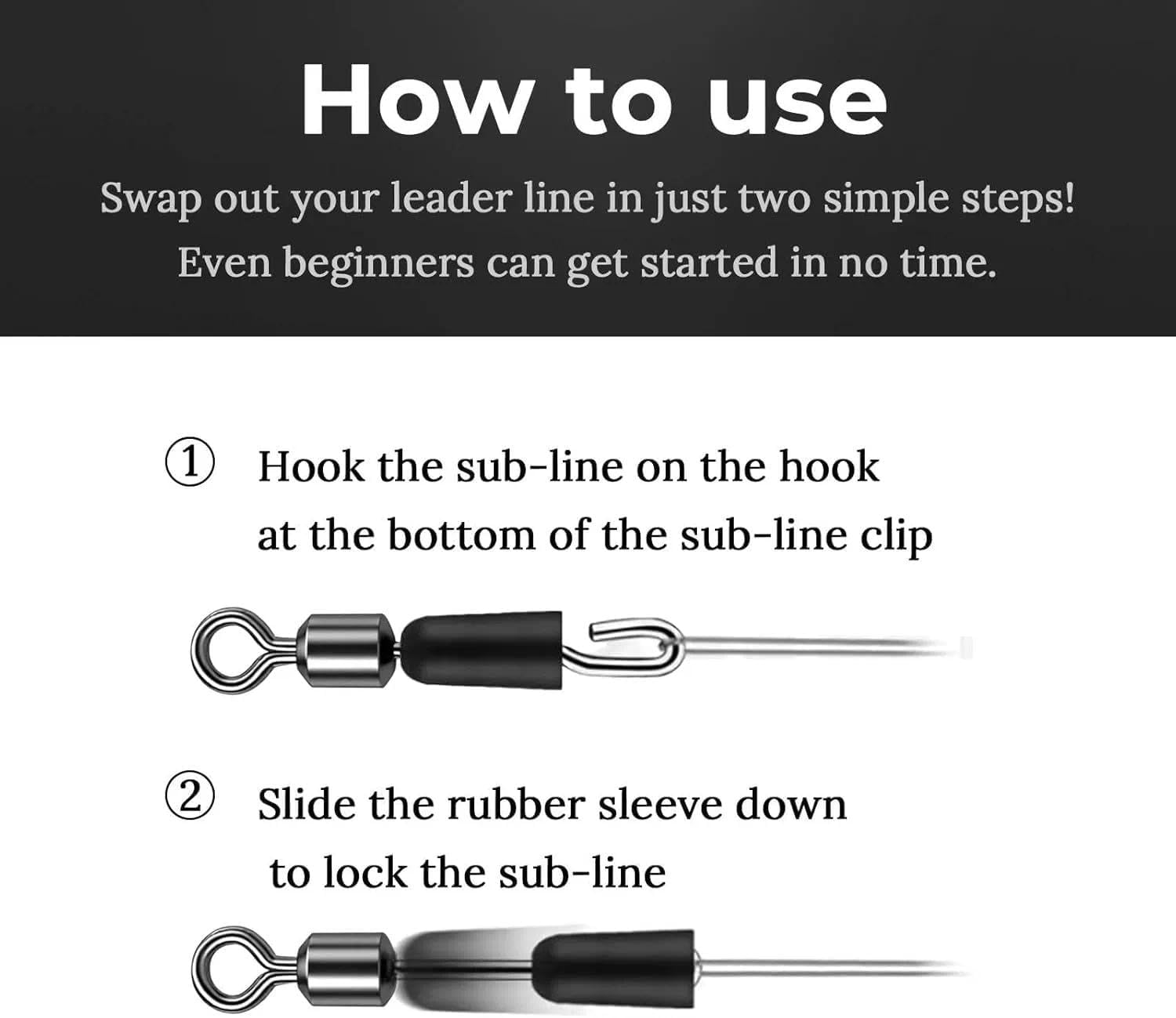 How to use

Swap out your leader line in just two simple steps! Even beginners can get started in no time.

① Hook the sub-line on the hook at the bottom of the sub-line clip

② Slide the rubber sleeve down to lock the sub-line