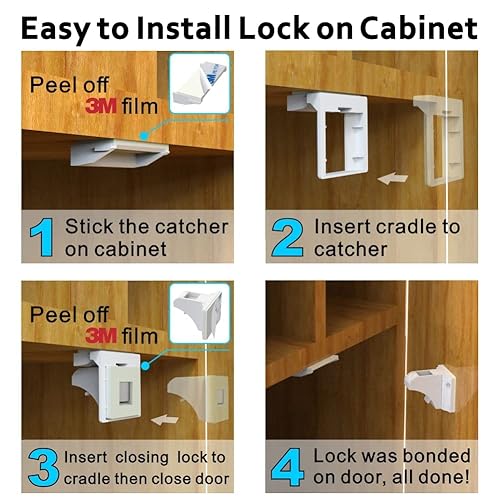 Easy to Install Lock on Cabinet

Peel off 3M film

1 Stick the catcher on cabinet

2 Insert cradle to catcher

Peel off 3M film

3 Insert closing lock to cradle then close door

4 Lock was bonded on door, all done!