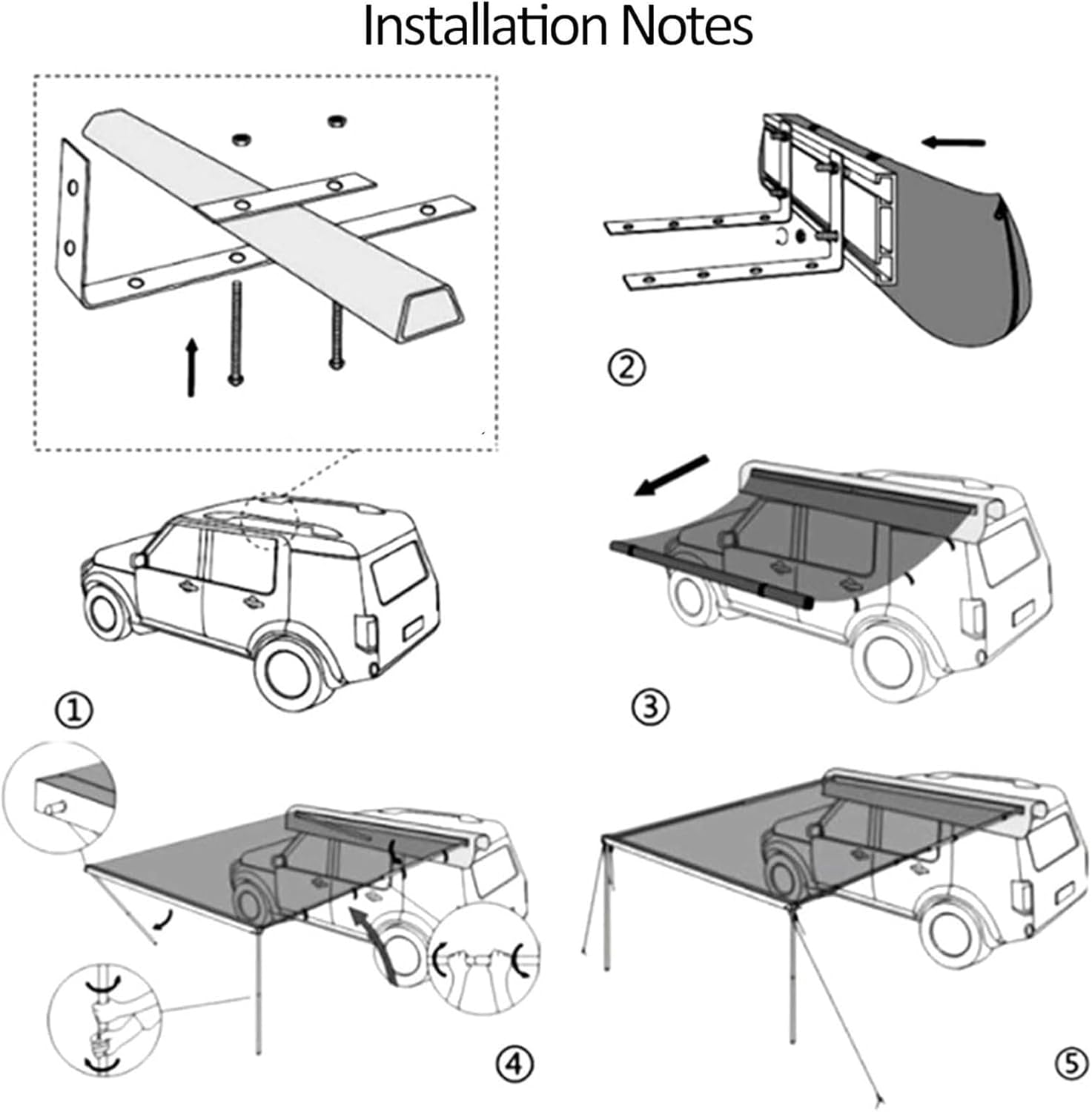 Installation Notes

②

①

③

④

⑤