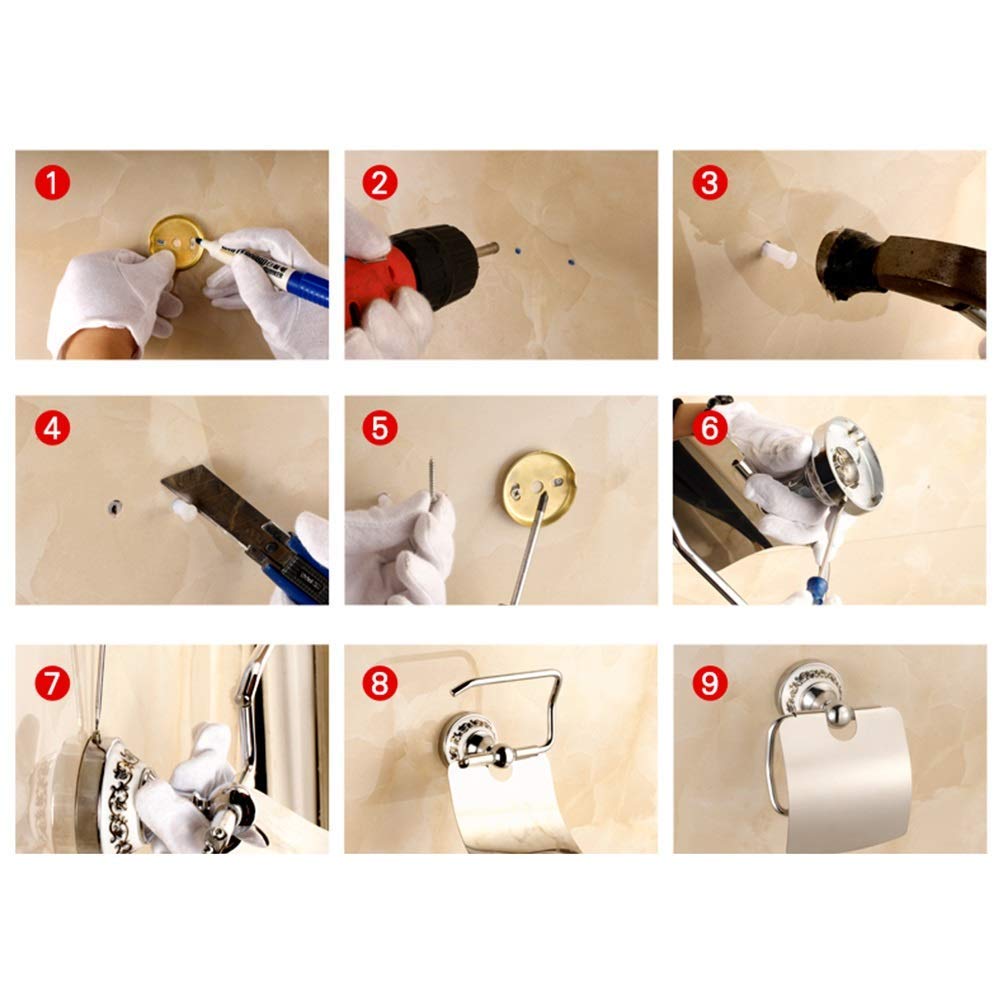 1

2

3

4

5

6

7

8

9